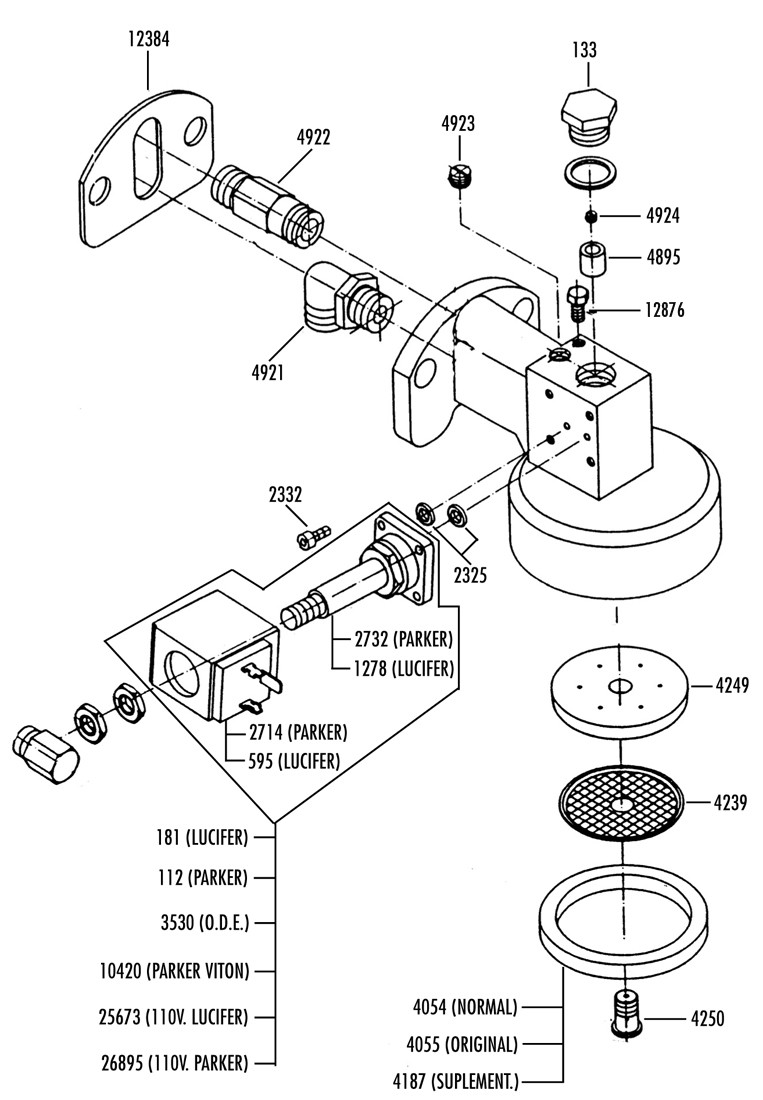 12384
4922
4923
133
4924
4895
12876
4921
2332
2325
2732 (PARKER)
1278 (LUCIFER)
2714 (PARKER)
595 (LUCIFER)
4249
4239
181 (LUCIFER)
112 (PARKER)
3530 (O.D.E.)
10420 (PARKER VITON)
25673 (110V. LUCIFER)
26895 (110V. PARKER)
4054 (NORMAL)
4055 (ORIGINAL)
4187 (SUPLEMENT.)
4250