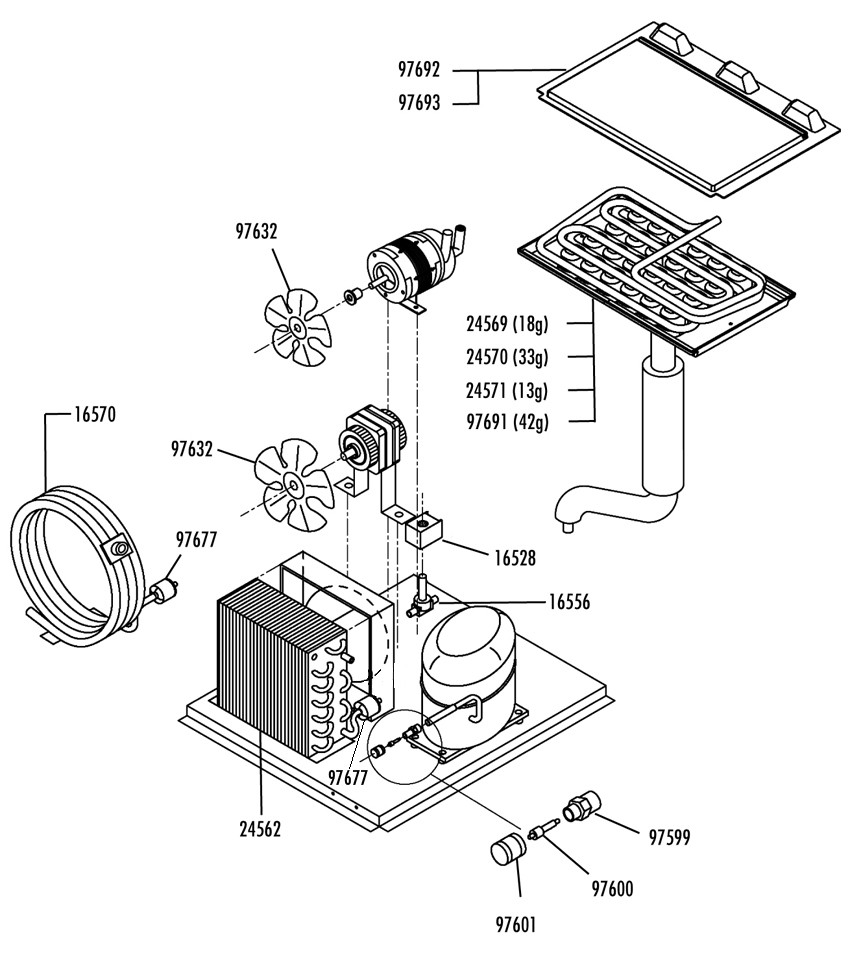 97692
97693

97632

24569 (18g)
24570 (33g)
24571 (13g)
97691 (42g)

16570

97632

97677

16528

16556

97677

24562

97599

97600

97601