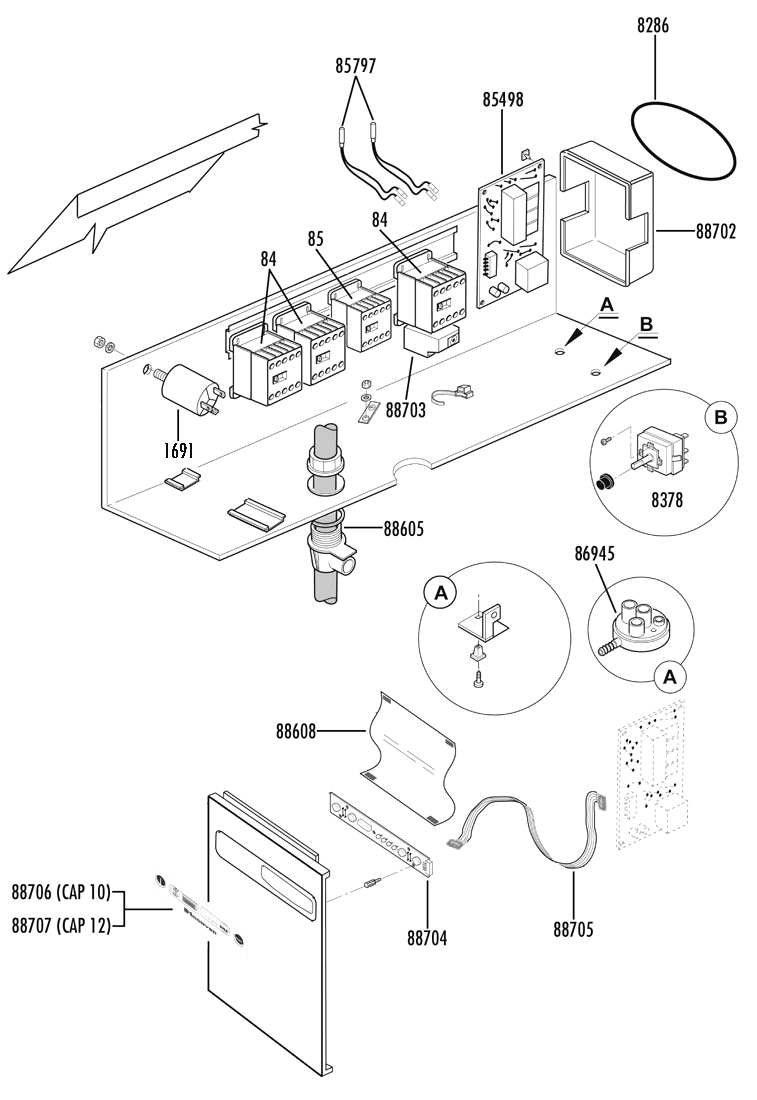 8286

85797

85498

88702

84

85

84

A

B

1691

88703

B

8378

88605

86945

A

A

88608

88706 (CAP 10)
88707 (CAP 12)

88704

88705