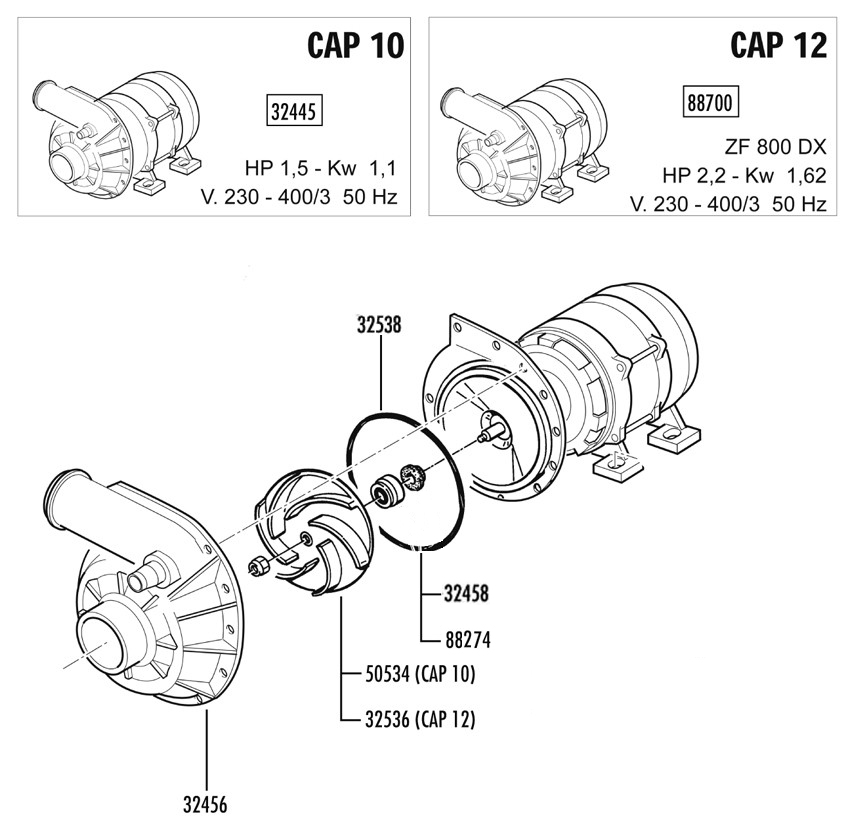 CAP 10

32445

HP 1,5 - Kw 1,1
V. 230 - 400/3 50 Hz

CAP 12

88700

ZF 800 DX
HP 2,2 - Kw 1,62
V. 230 - 400/3 50 Hz

32538

32458

88274

50534 (CAP 10)

32536 (CAP 12)

32456