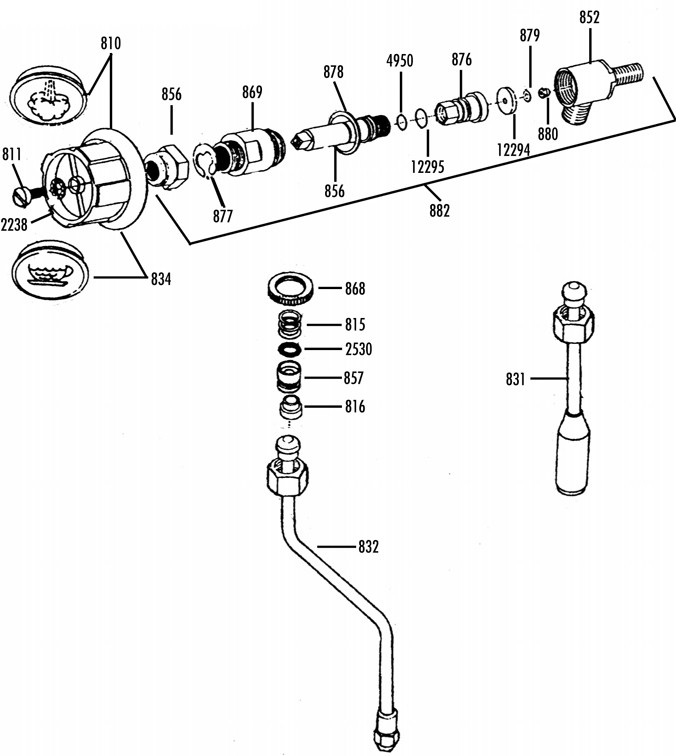 810
856
869
878
4950
876
879
852
811
2238
877
856
12295
12294
880
882
834
868
815
2530
857
816
831
832