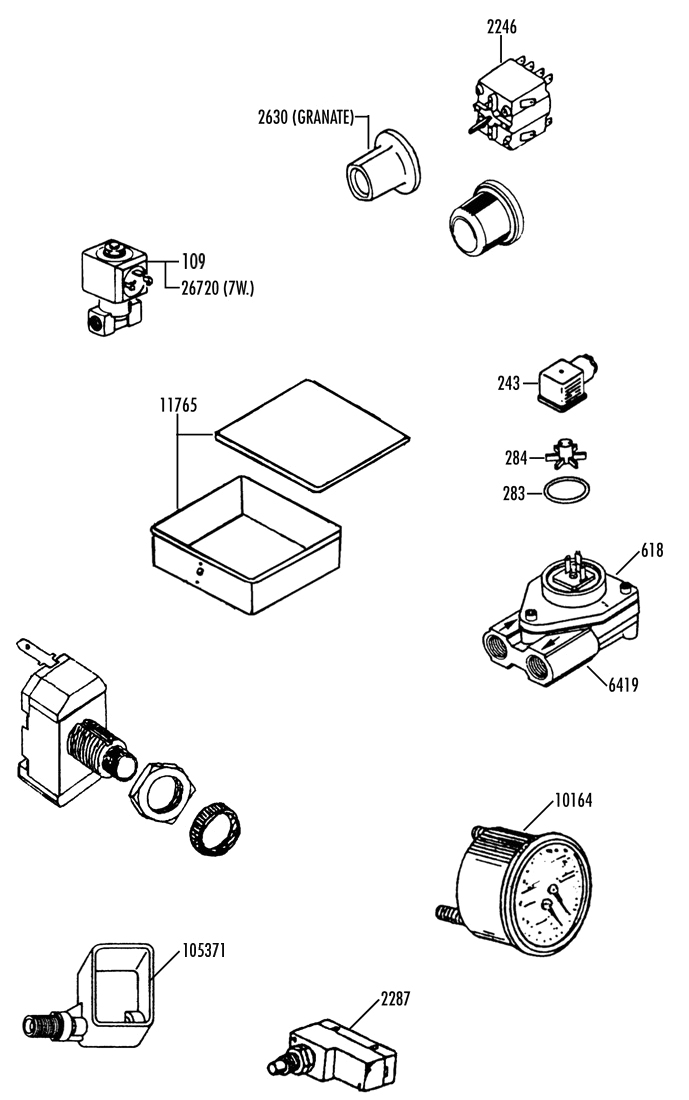 2246

2630 (GRANATE)

109
26720 (7W.)

243

11765

284
283

618

6419

10164

105371

2287