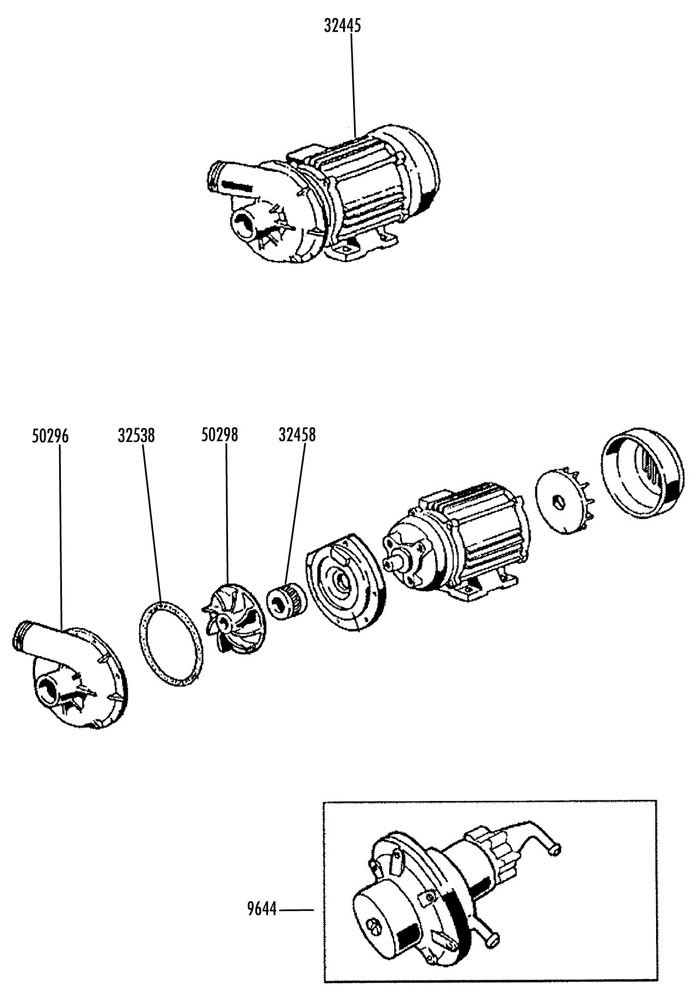 32445

50296

32538

50298

32458

9644