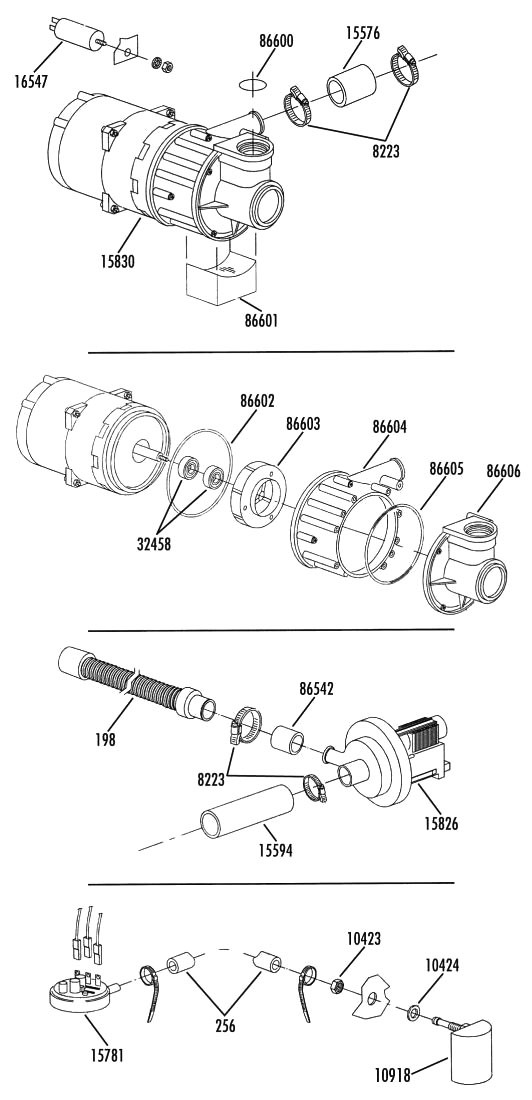 16547
86600
15576
8223
15830
86601

86602
86603
86604
86605
86606
32458

198
86542
8223
15826
15594

10423
10424
15781
256
10918