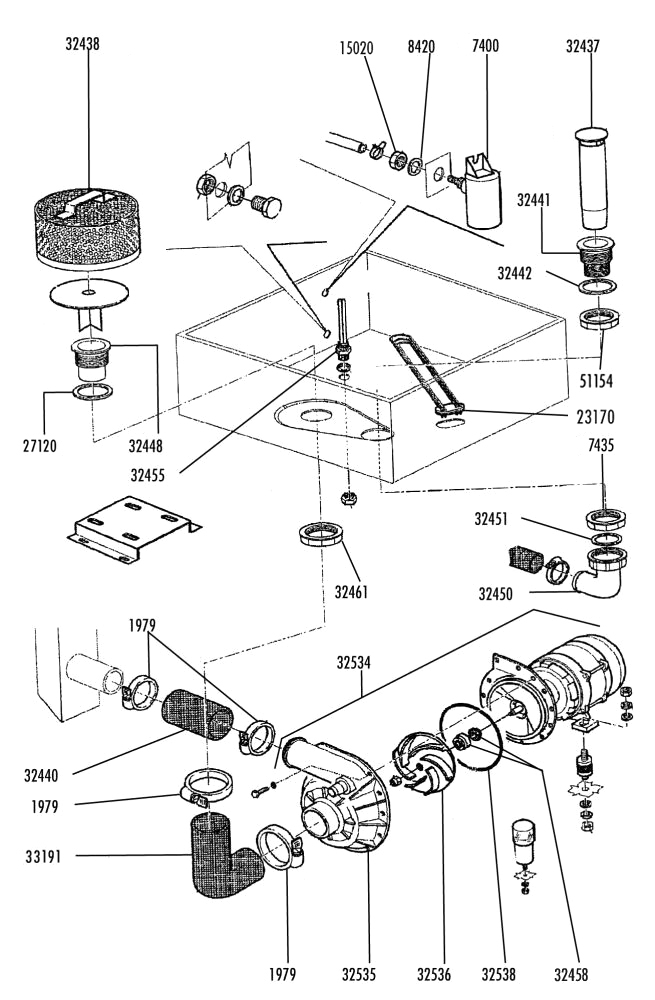 32438

15020
8420
7400
32437

32441
32442

51154

23170

27120
32448

32455

7435

32451

32450

32461

1979

32534

32440

1979

33191

1979
32535
32536
32538
32458