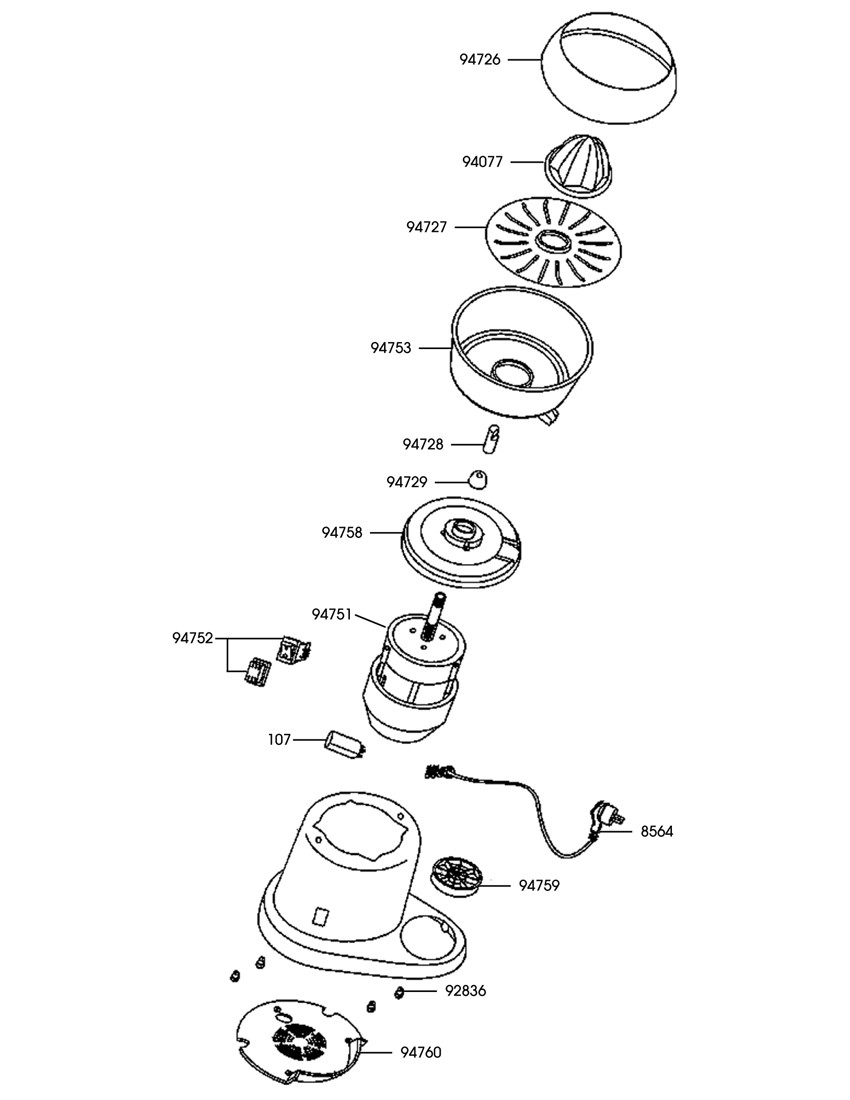 94726

94077

94727

94753

94728

94729

94758

94751

94752

107

8564

94759

92836

94760