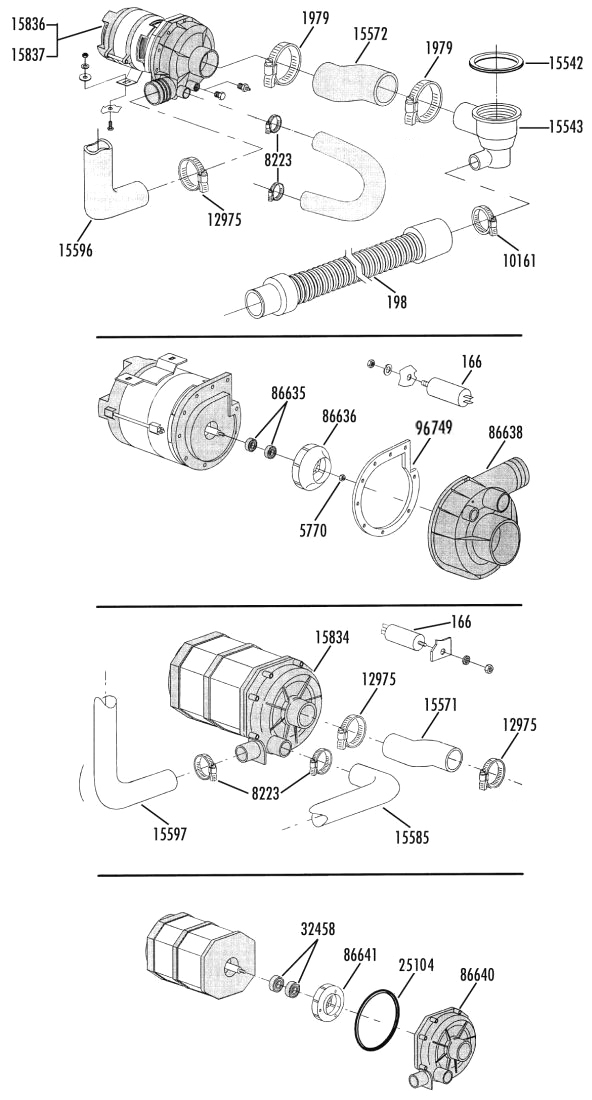 15836
15837
1979
15572
1979
15542
15543
8223
12975
15596
10161
198

166
86635
86636
96749
86638
5770

166
15834
12975
15571
12975
8223
15597
15585

32458
86641
25104
86640