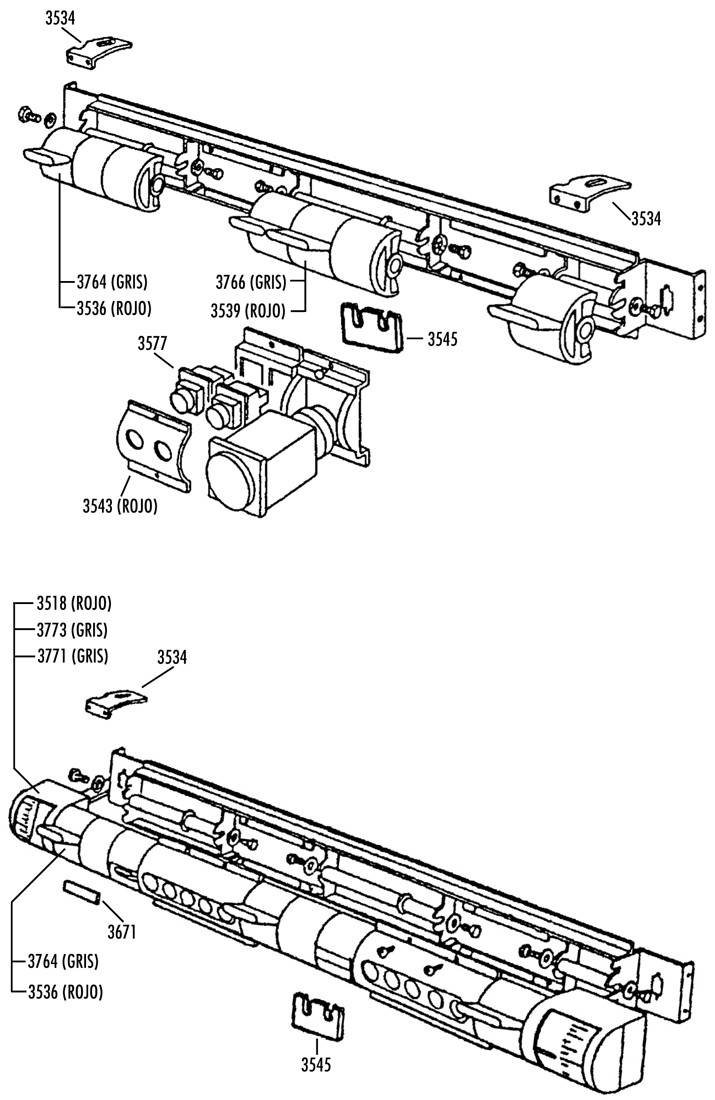 3534
3534
3764 (GRIS)
3536 (ROJO)
3766 (GRIS)
3539 (ROJO)
3545
3577
3543 (ROJO)

3518 (ROJO)
3773 (GRIS)
3771 (GRIS)
3534
3671
3764 (GRIS)
3536 (ROJO)
3545