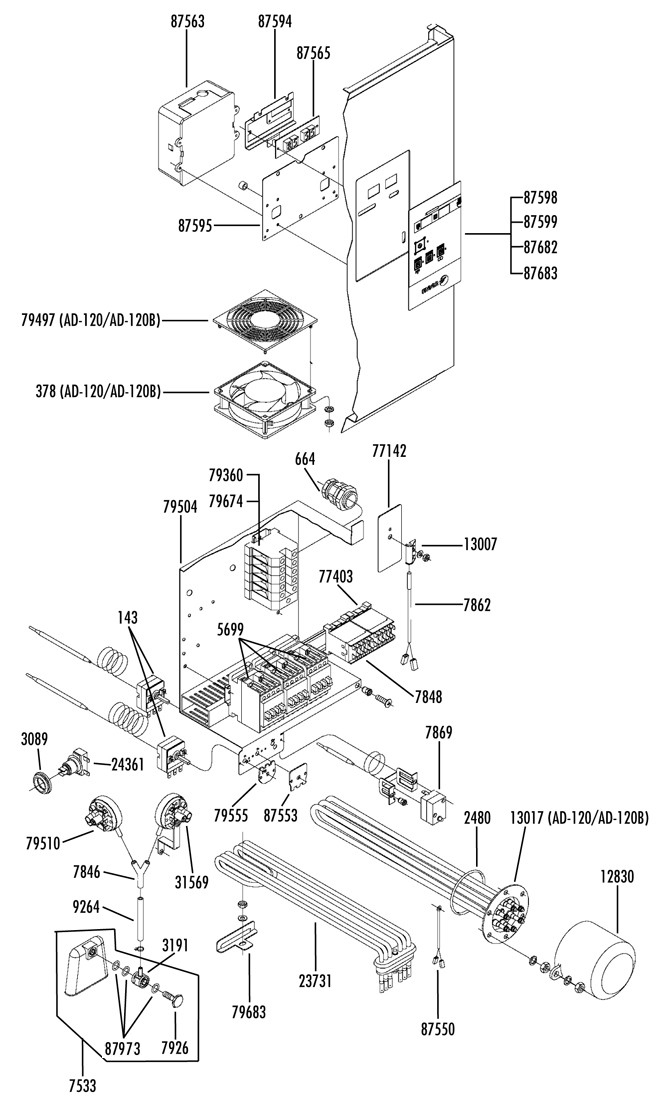 87563
87594
87565
87595
87598
87599
87682
87683
79497 (AD-120/AD-120B)
378 (AD-120/AD-120B)
664
77142
79360
79674
79504
13007
77403
7862
143
5699
7848
3089
24361
7869
79555
87553
2480
13017 (AD-120/AD-120B)
79510
7846
31569
12830
9264
3191
23731
79683
87550
87973
7926
7533