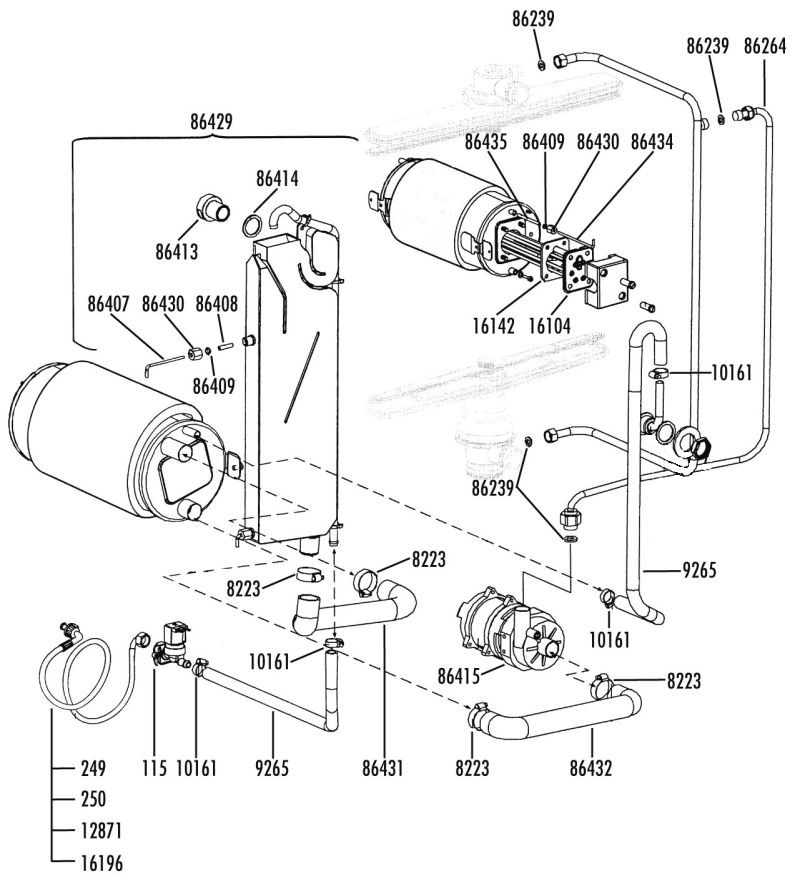 86239
86239 86264
86429
86435 86409 86430 86434
86414
86413
86407 86430 86408
86409
16142 16104
10161
86239
8223
8223
9265
10161
10161
86415
8223
249
250
12871
16196
115 10161 9265 86431 8223 86432