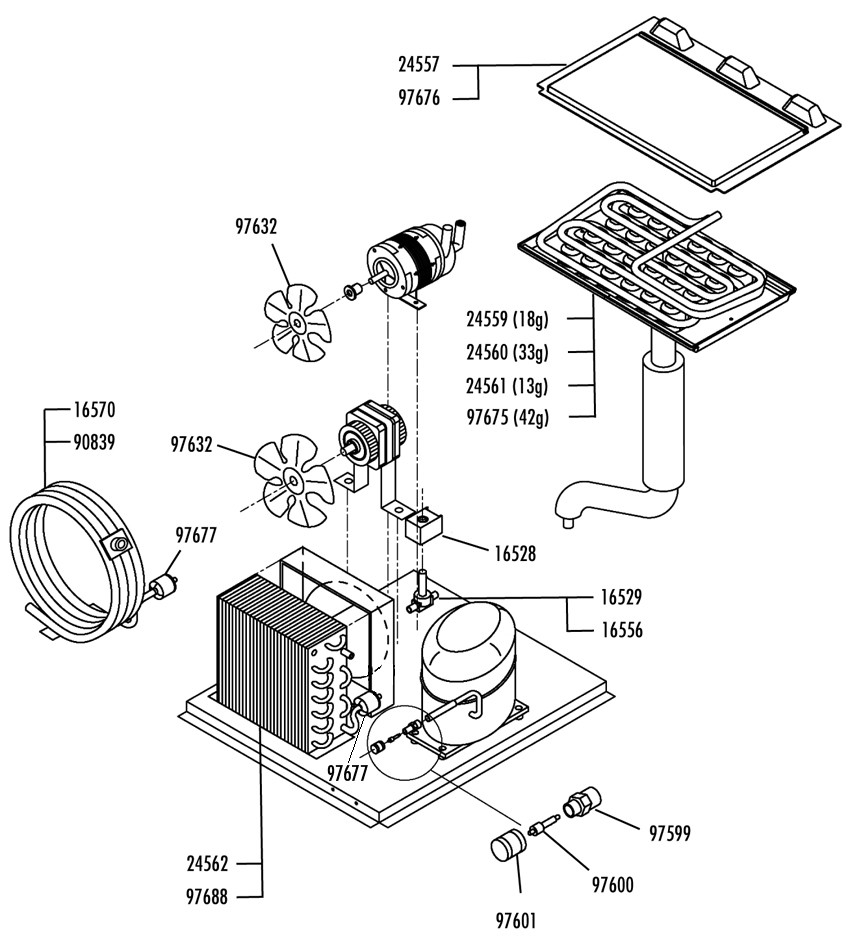 24557
97676
97632
24559 (18g)
24560 (33g)
24561 (13g)
97675 (42g)
16570
90839
97632
97677
16528
16529
16556
97677
24562
97688
97599
97600
97601