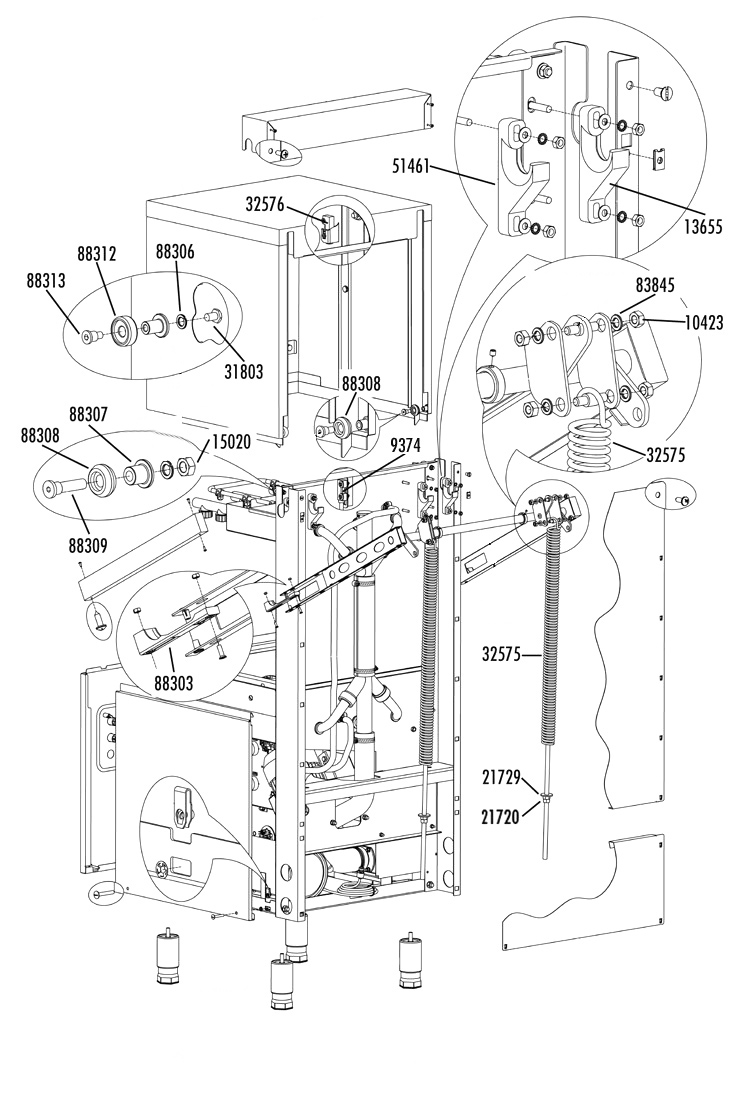 51461
13655
32576
88312
88306
88313
31803
83845
10423
88308
88307
88308
15020
9374
32575
88309
88303
32575
21729
21720