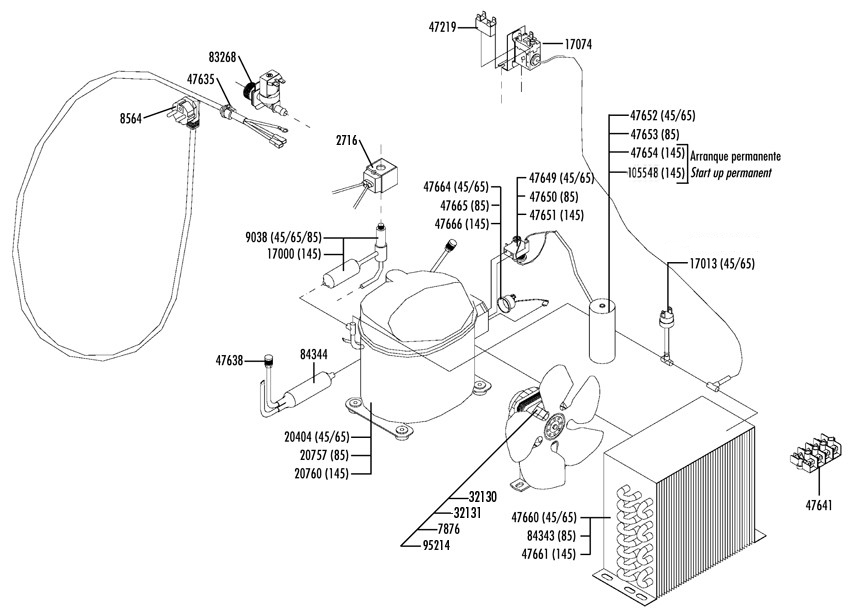 47219
17074
83268
47635
8564
2716
47652 (45/65)
47653 (85)
47654 (145)
105548 (145)
Arranque permanente
Start up permanent
47664 (45/65)
47665 (85)
47666 (145)
47649 (45/65)
47650 (85)
47651 (145)
9038 (45/65/85)
17000 (145)
17013 (45/65)
47638
84344
20404 (45/65)
20757 (85)
20760 (145)
32130
32131
7876
95214
47660 (45/65)
84343 (85)
47661 (145)
47641