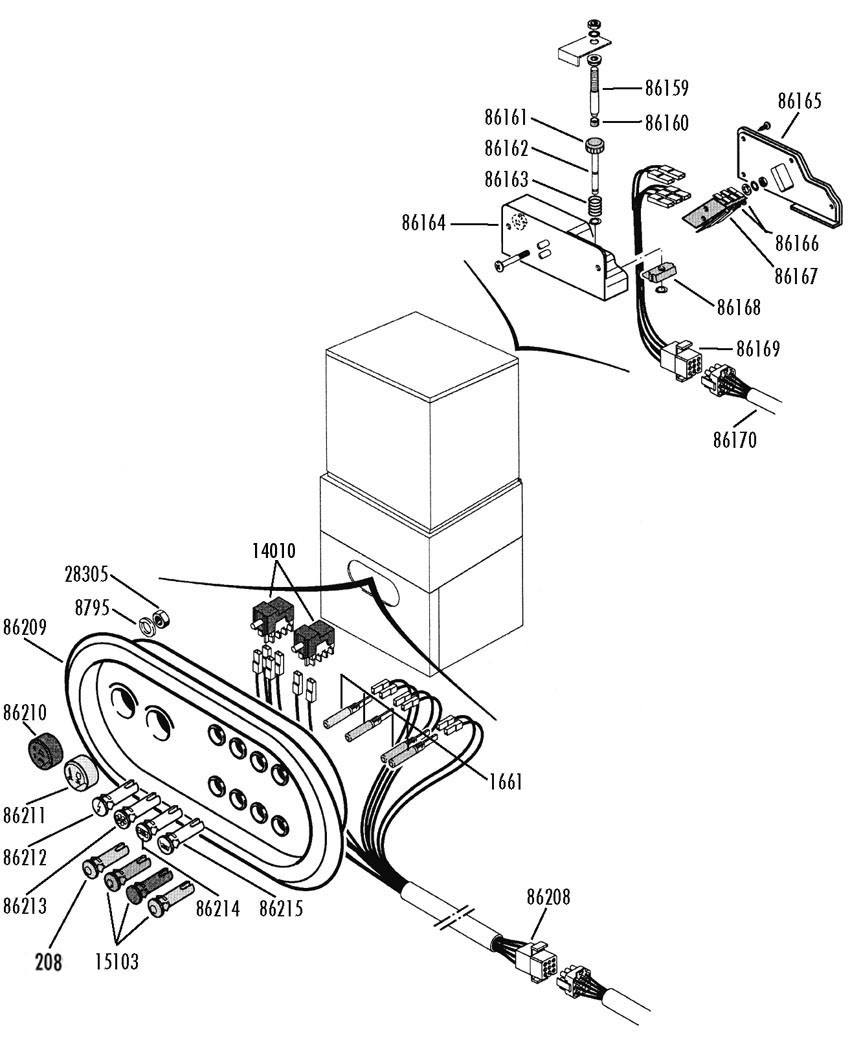 86159
86160
86161
86162
86163
86164
86165
86166
86167
86168
86169
86170
14010
28305
8795
86209
86210
86211
86212
86213
208
15103
86214
86215
1661
86208