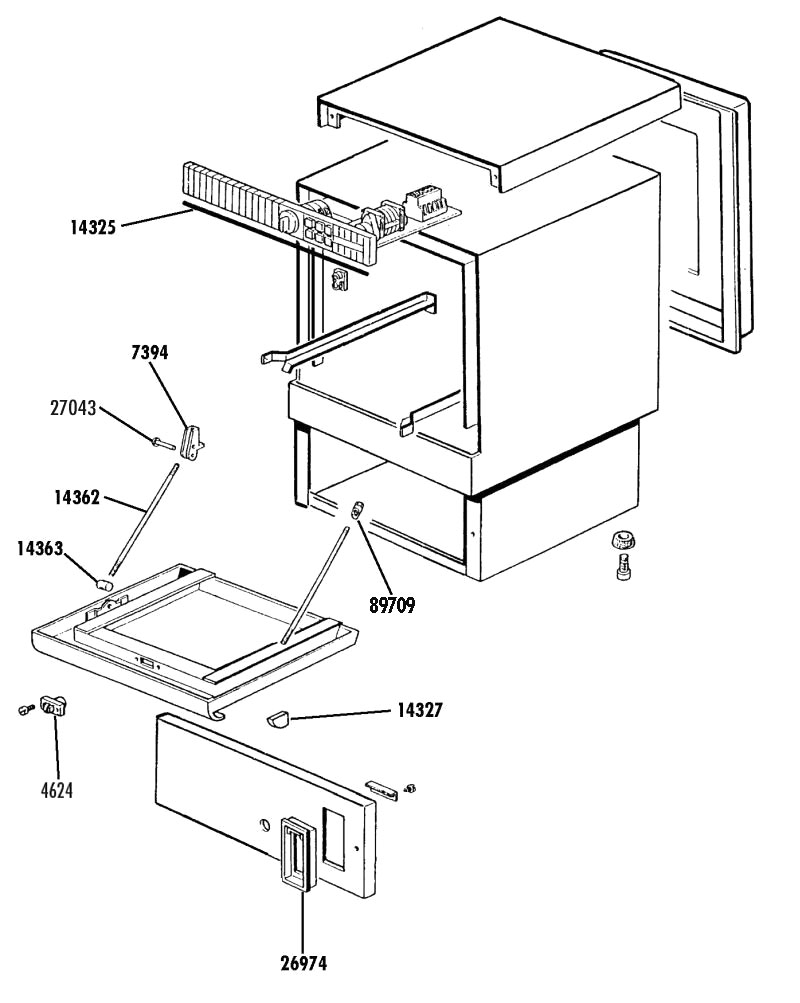 14325

7394

27043

14362

14363

89709

14327

4624

26974