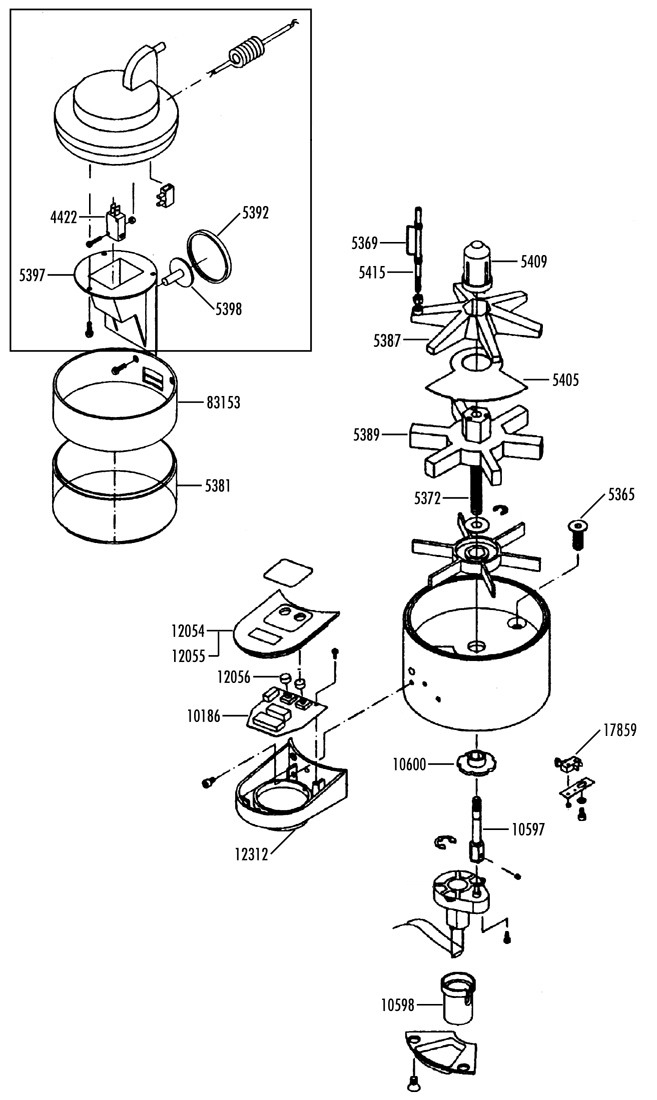 4422
5392
5397
5398
83153
5381
5369
5415
5409
5387
5405
5389
5372
5365
12054
12055
12056
10186
12312
10600
17859
10597
10598