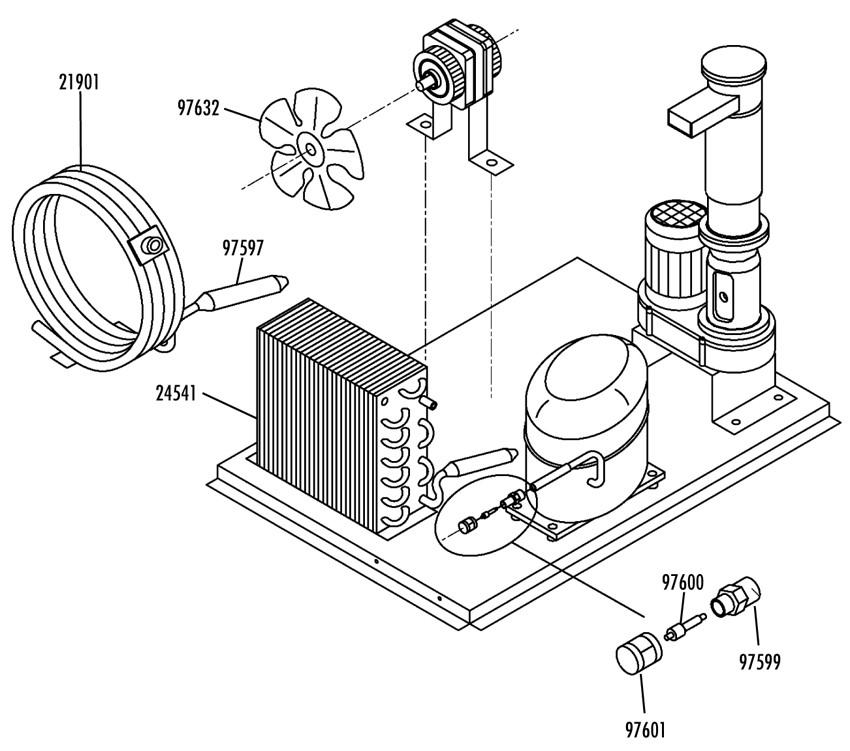 21901

97632

97597

24541

97600

97599

97601