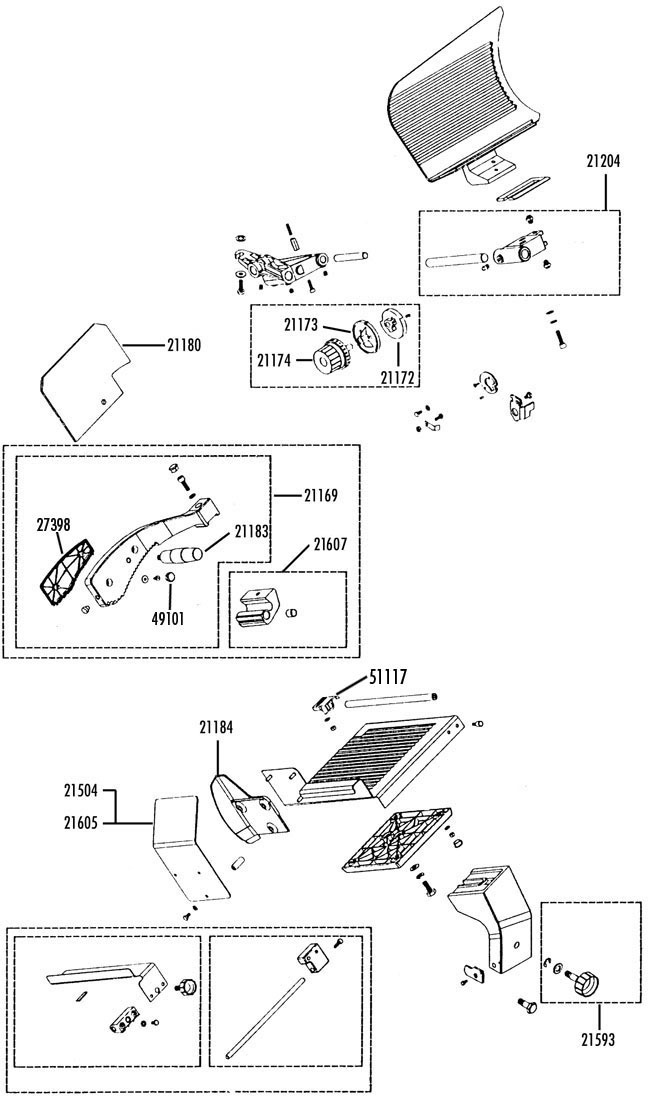 21204

21173
21174
21172

21180

21169
27398
21183
21607
49101

51117

21184

21504
21605

21593