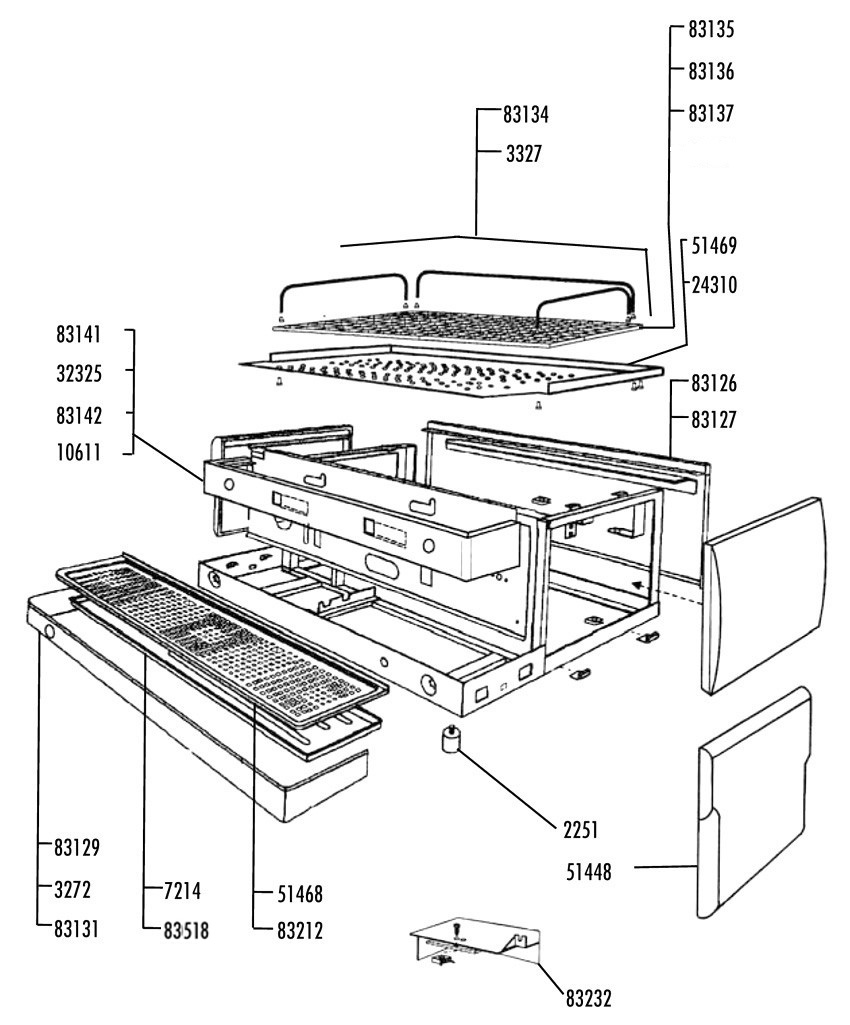 83135
83136
83137
83134
3327
51469
24310
83141
32325
83142
10611
83126
83127
2251
51448
83129
3272
83131
7214
83518
51468
83212
83232