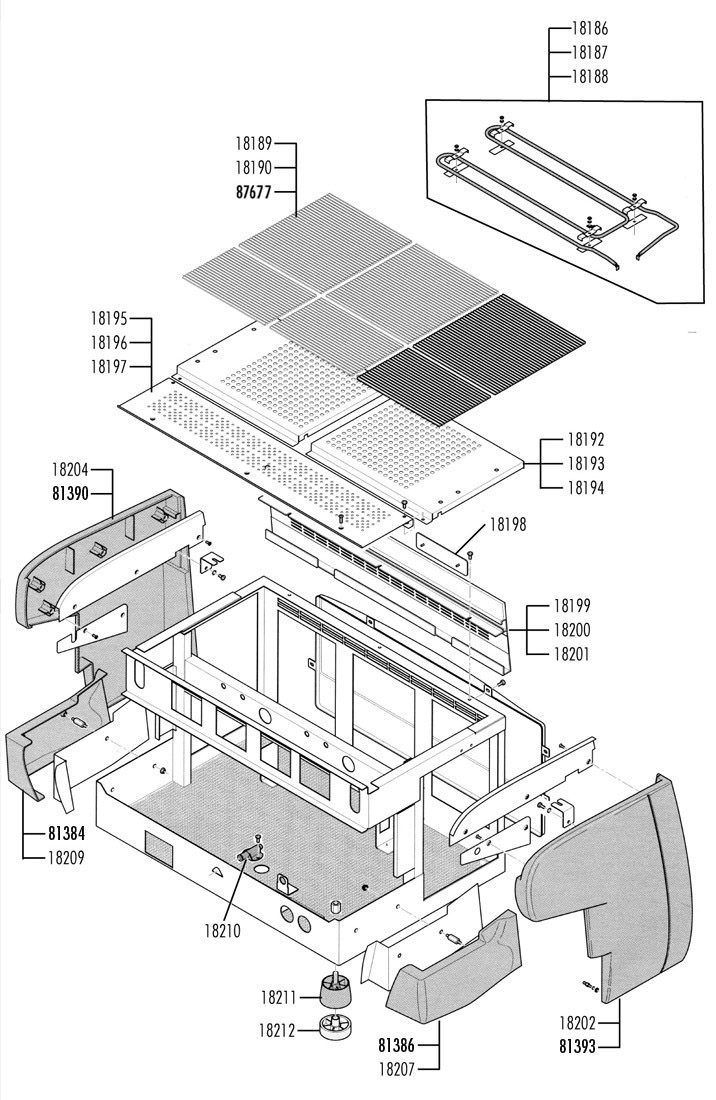 18186
18187
18188

18189
18190
87677

18195
18196
18197

18192
18193
18194

18204
81390

18198

18199
18200
18201

81384
18209

18210

18211
18212

81386
18207

18202
81393