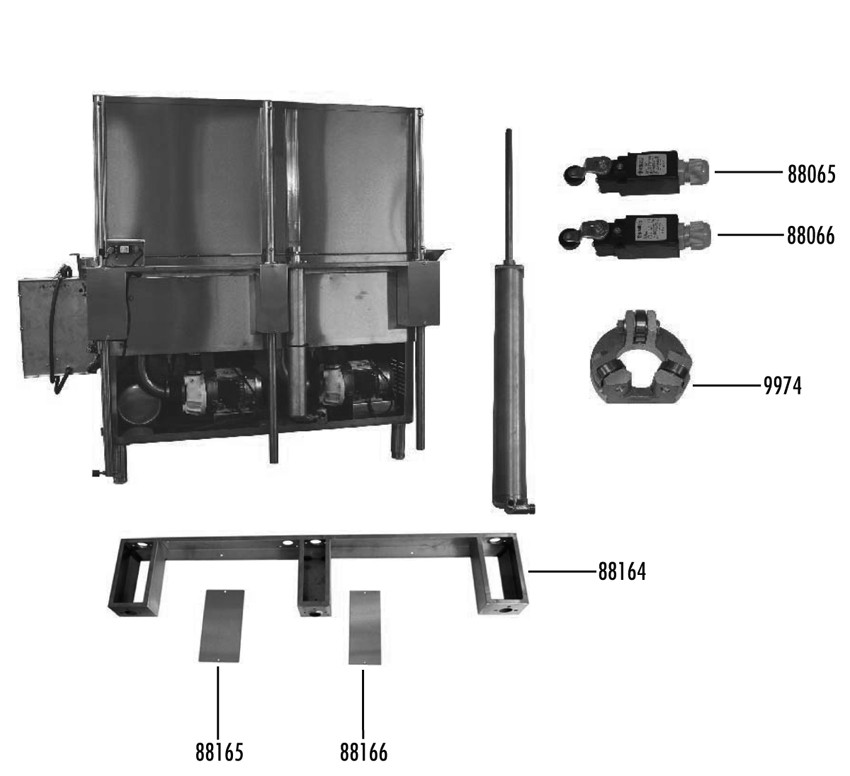 88065
88066
9974
88164
88165
88166