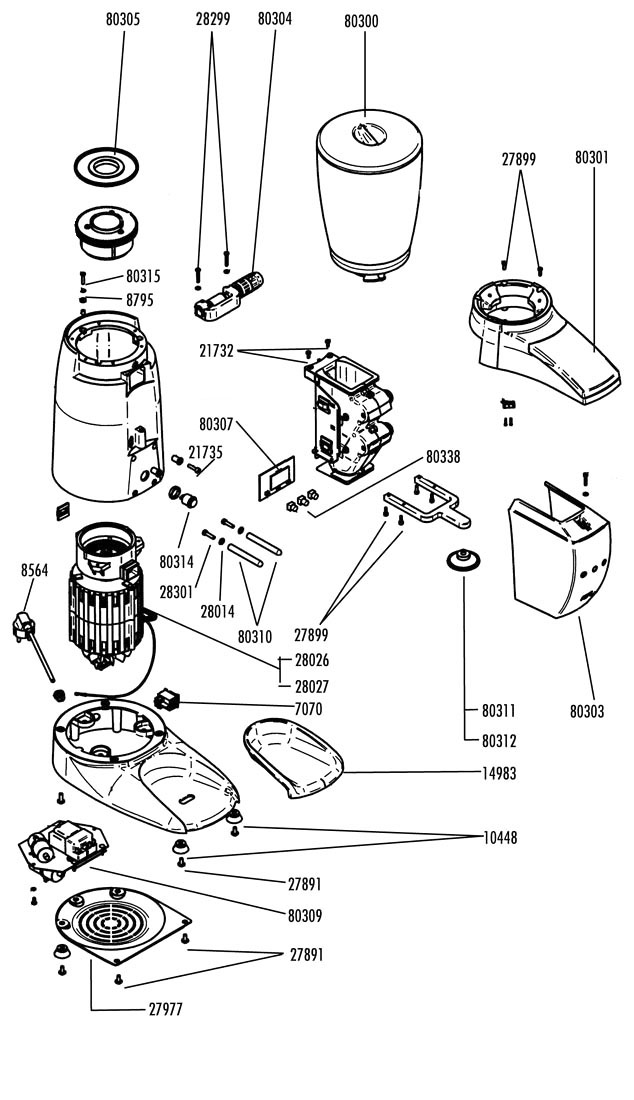 80305
28299
80304
80300
27899
80301
80315
8795
21732
80307
21735
80338
80314
28301
28014
80310
27899
8564
28026
28027
7070
80311
80312
80303
14983
10448
27891
80309
27891
27977