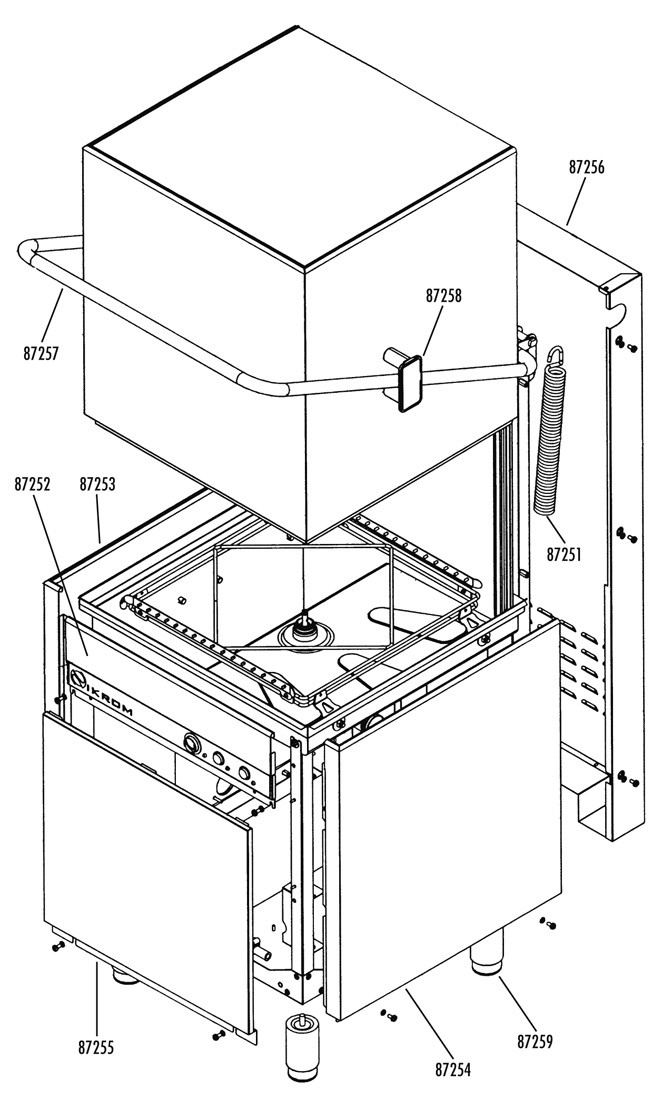 87256
87258
87257
87252
87253
87251
IKROM
87255
87254
87259