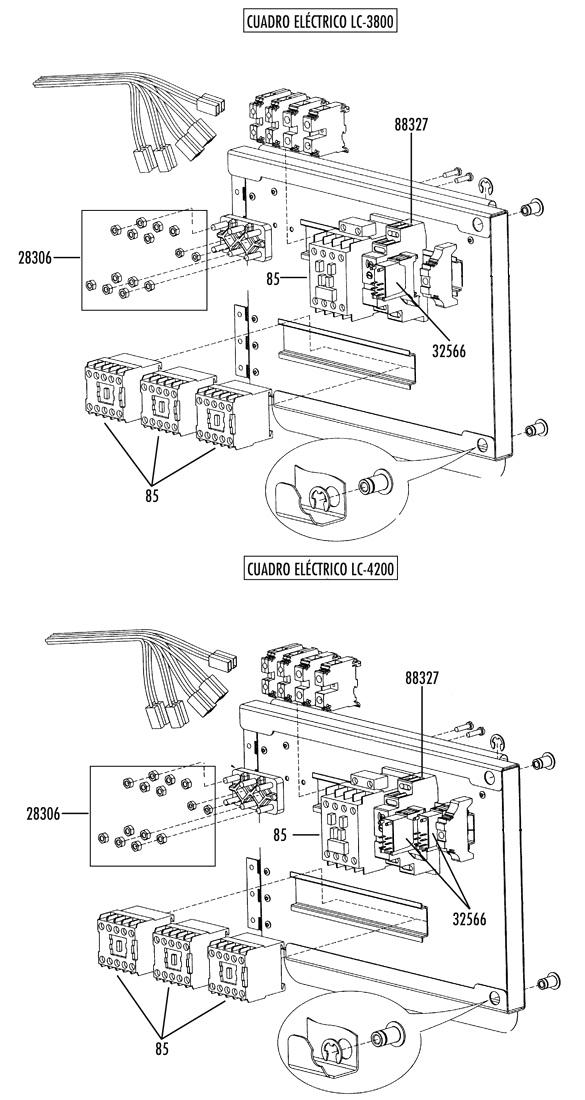 CUADRO ELÉCTRICO LC-3800

88327

28306

85

32566

85

CUADRO ELÉCTRICO LC-4200

88327

28306

85

32566

85