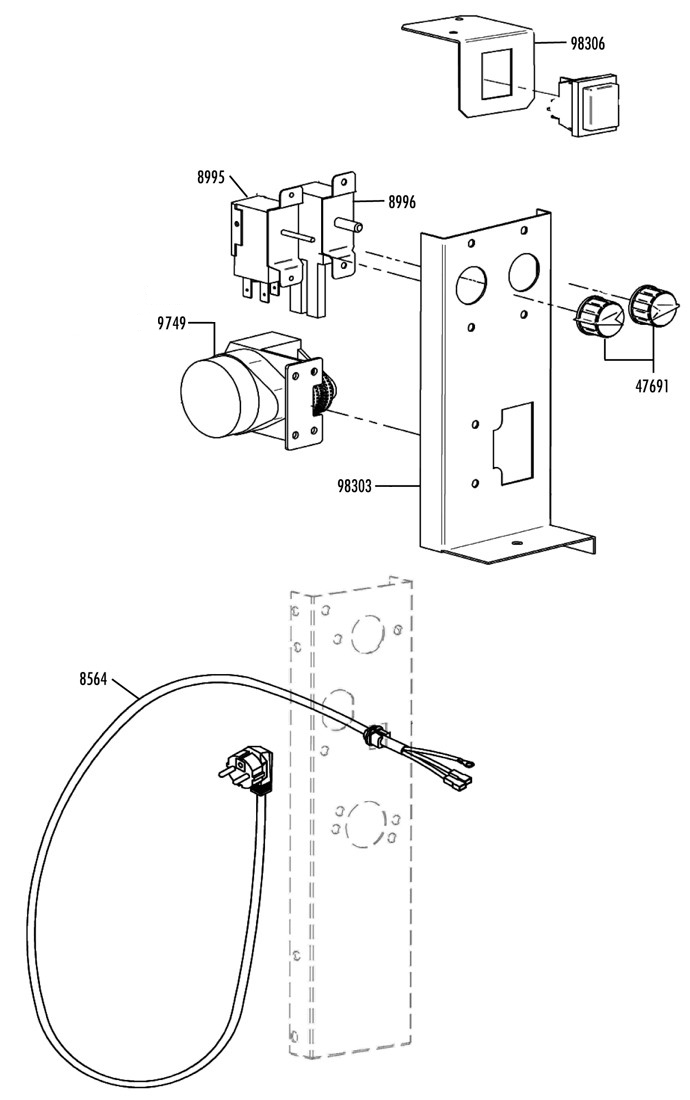 98306

8995
8996

9749

47691

98303

8564