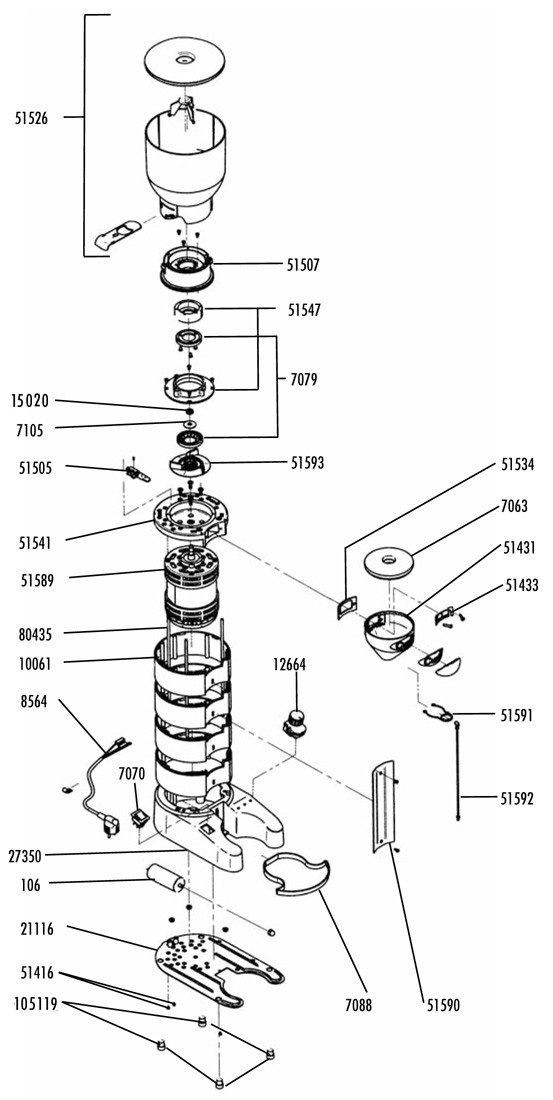 51526

51507

51547

7079

15020

7105

51505

51593

51534

7063

51541

51431

51589

51433

80435

10061

12664

8564

51591

7070

51592

27350

106

21116

51416

105119

7088

51590