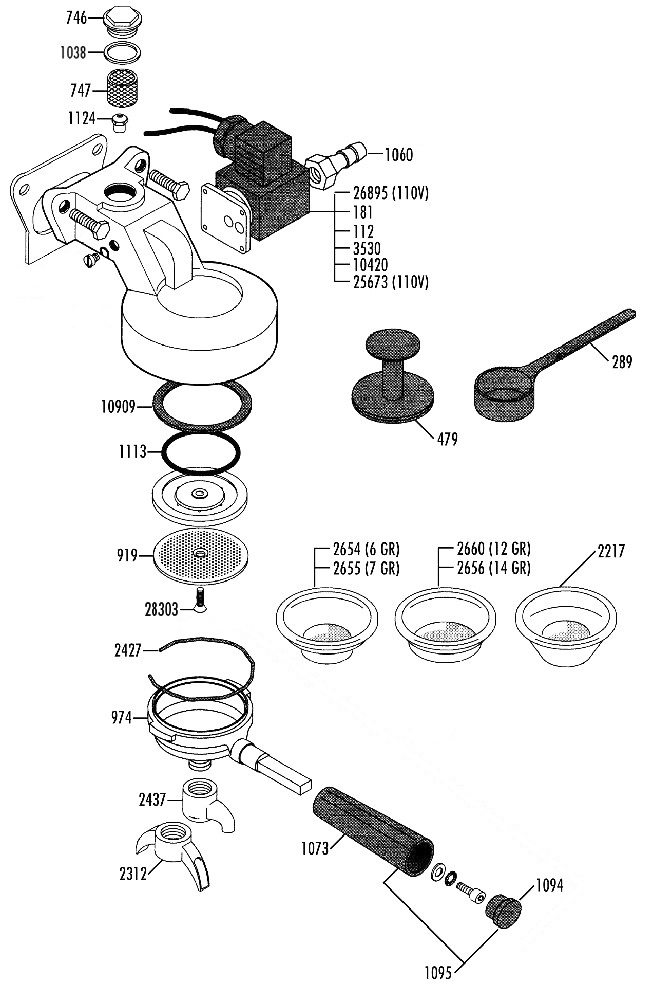 746
1038
747
1124
1060
26895 (110V)
181
112
3530
10420
25673 (110V)
289
479
10909
1113
919
28303
2654 (6 GR)
2655 (7 GR)
2660 (12 GR)
2656 (14 GR)
2217
2427
974
2437
2312
1073
1094
1095