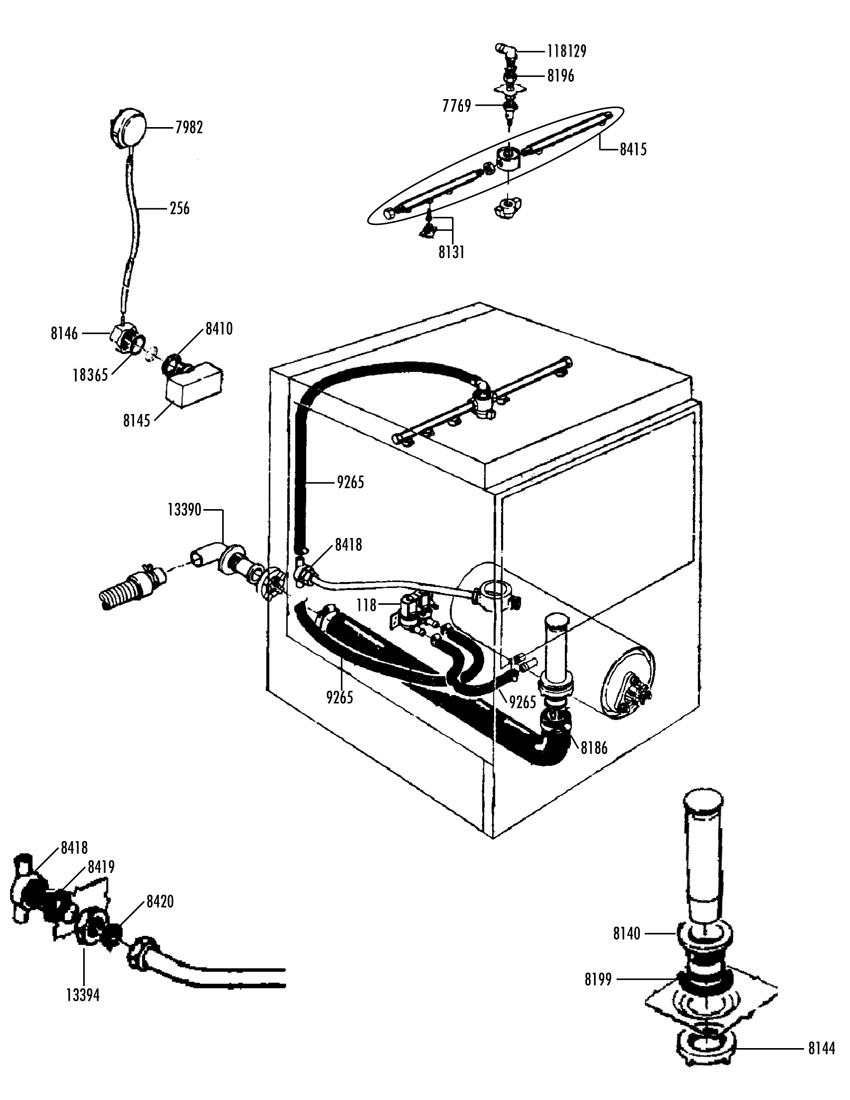 118129
8196
7769
8415
8131
7982
256
8146
8410
18365
8145
9265
13390
8418
118
9265
9265
8186
8418
8419
8420
13394
8140
8199
8144