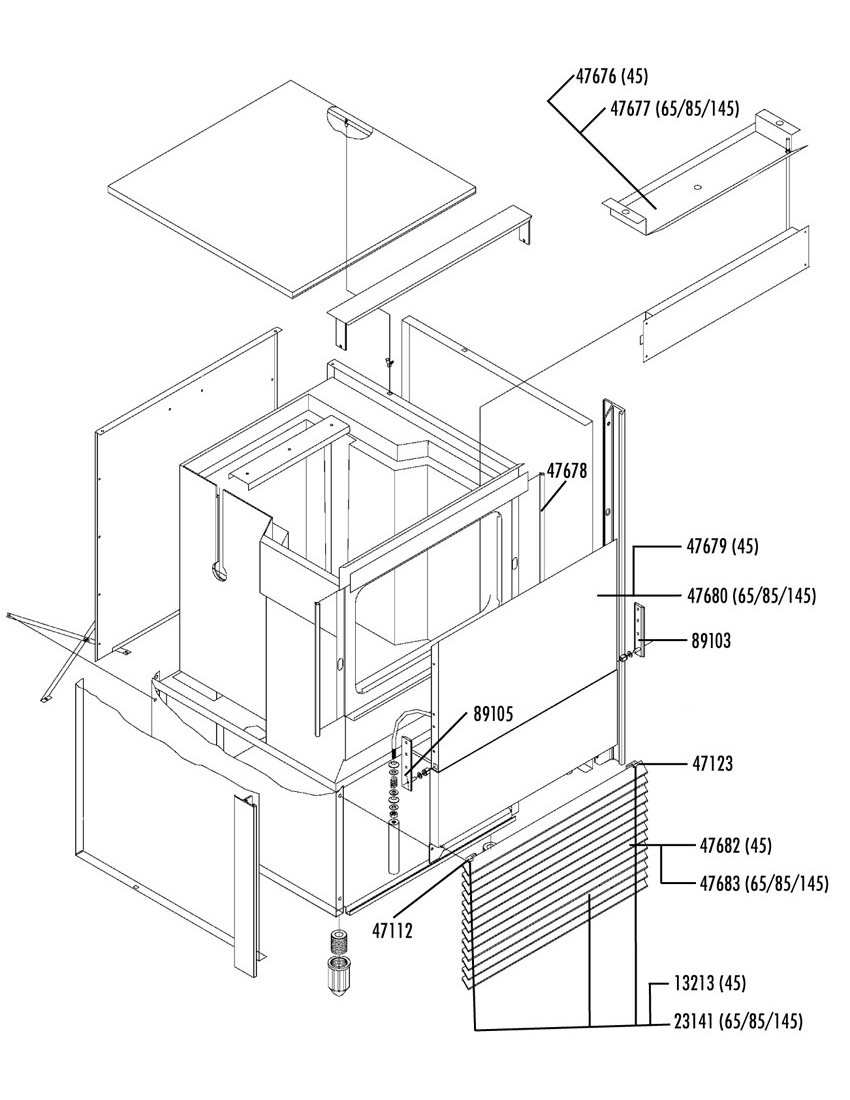 47676 (45)
47677 (65/85/145)

47678

47679 (45)
47680 (65/85/145)

89103

89105

47123

47682 (45)
47683 (65/85/145)

47112

13213 (45)
23141 (65/85/145)