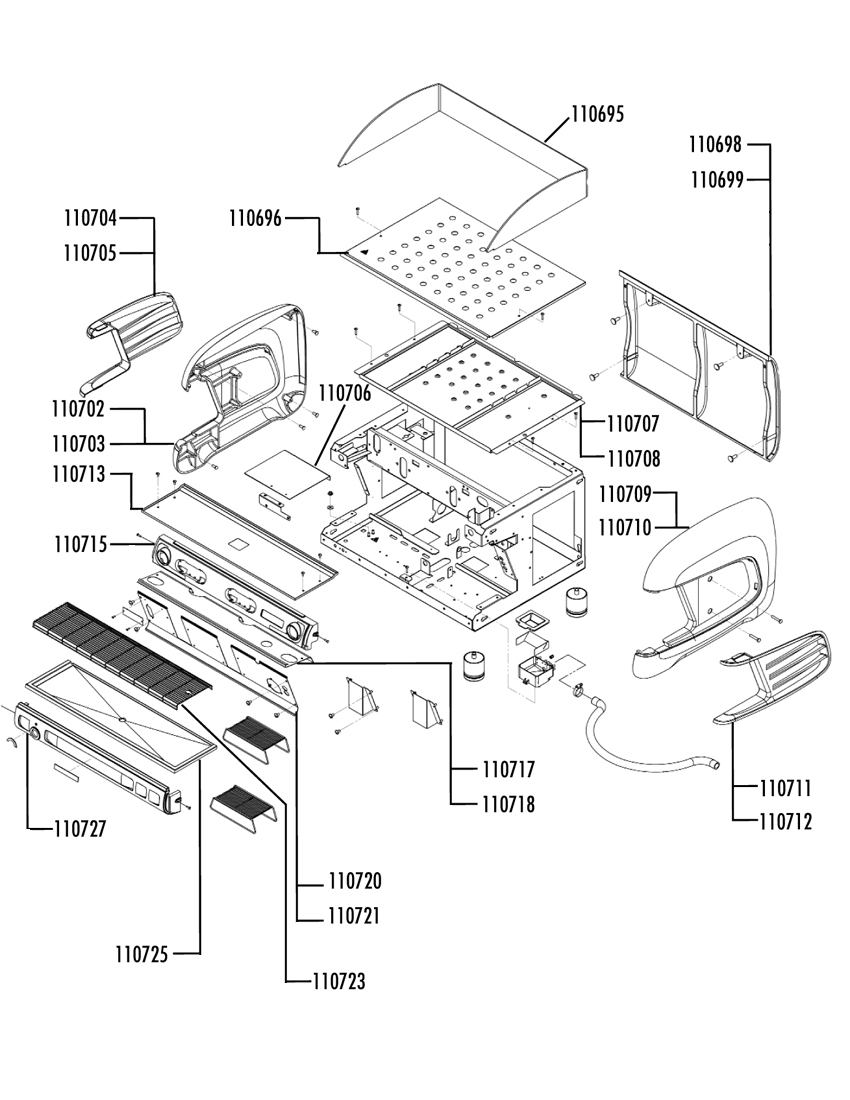 110695
110698
110699
110704
110705
110696
110702
110703
110706
110707
110708
110713
110709
110710
110715
110717
110718
110711
110712
110727
110720
110721
110725
110723