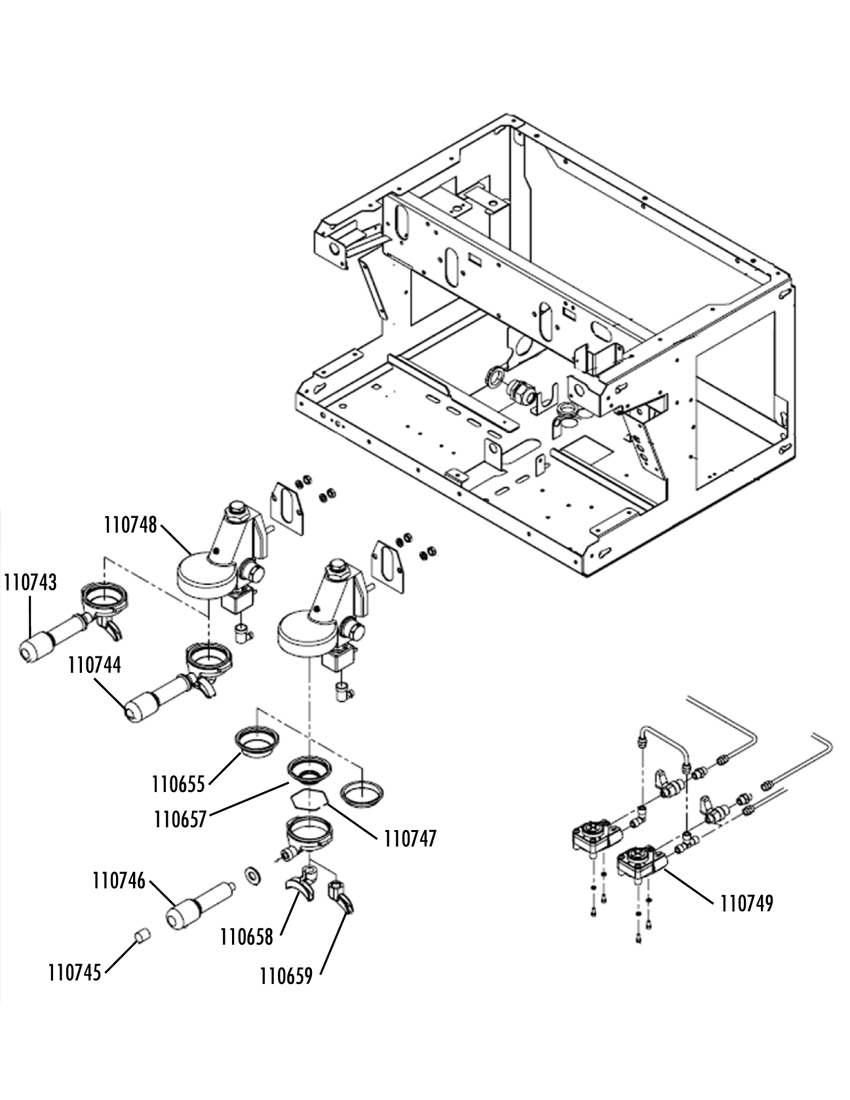 110748
110743
110744
110655
110657
110747
110746
110658
110745
110659
110749