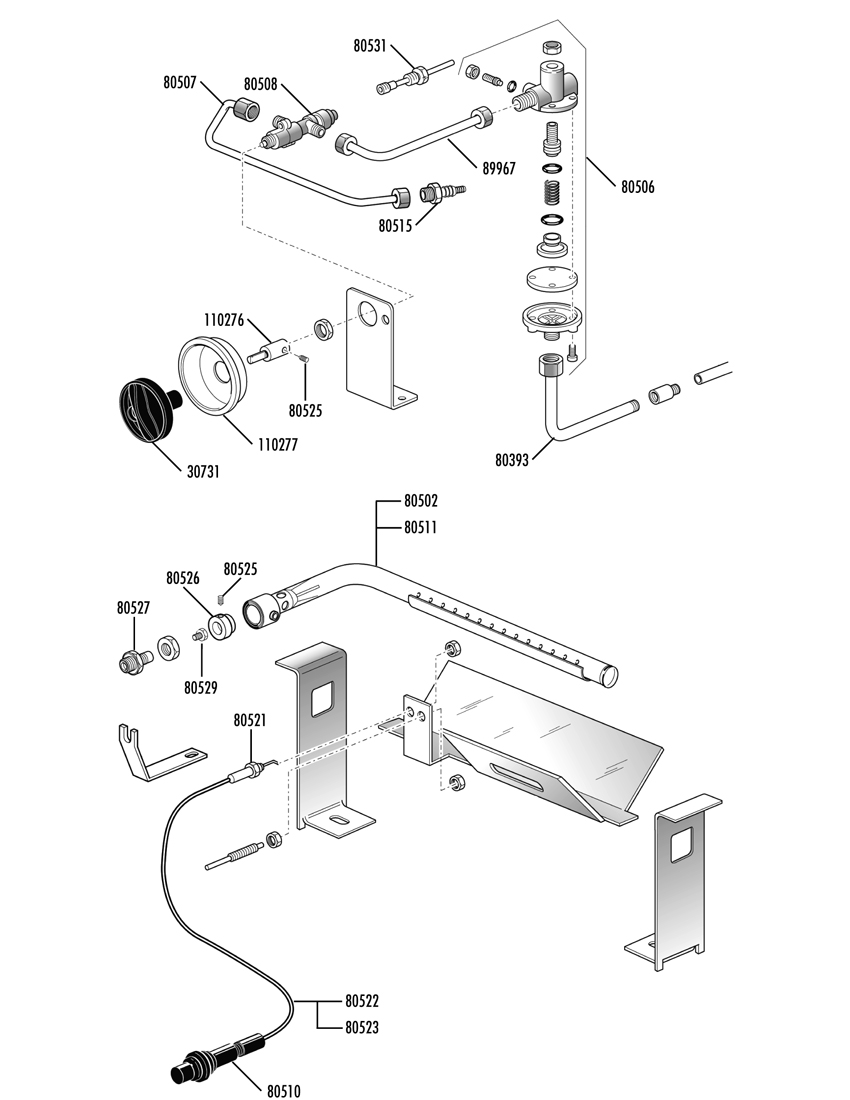 80531
80507
80508
89967
80506
80515
110276
80525
110277
30731
80393
80502
80511
80525
80526
80527
80529
80521
80522
80523
80510