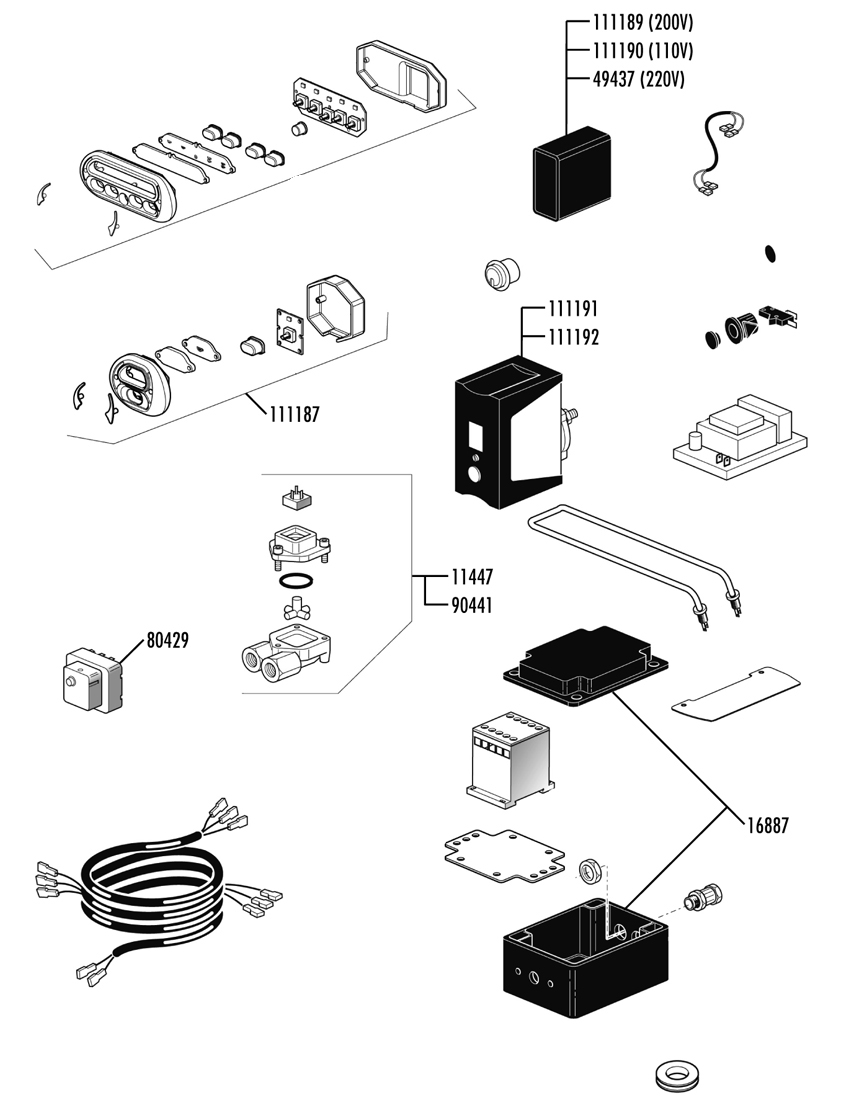 111189 (200V)
111190 (110V)
49437 (220V)

111191
111192

111187

11447
90441

80429

16887