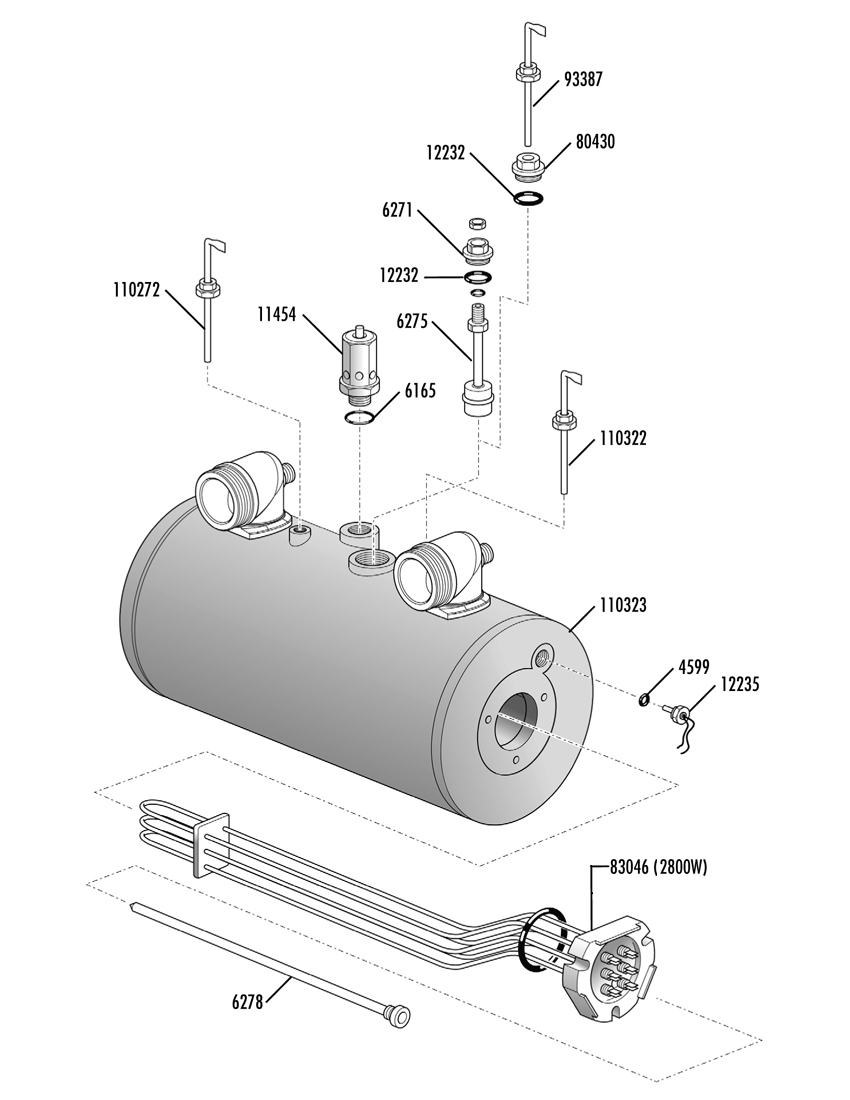 93387
80430
12232
6271
12232
110272
11454
6275
6165
110322
110323
4599
12235
83046 (2800W)
6278