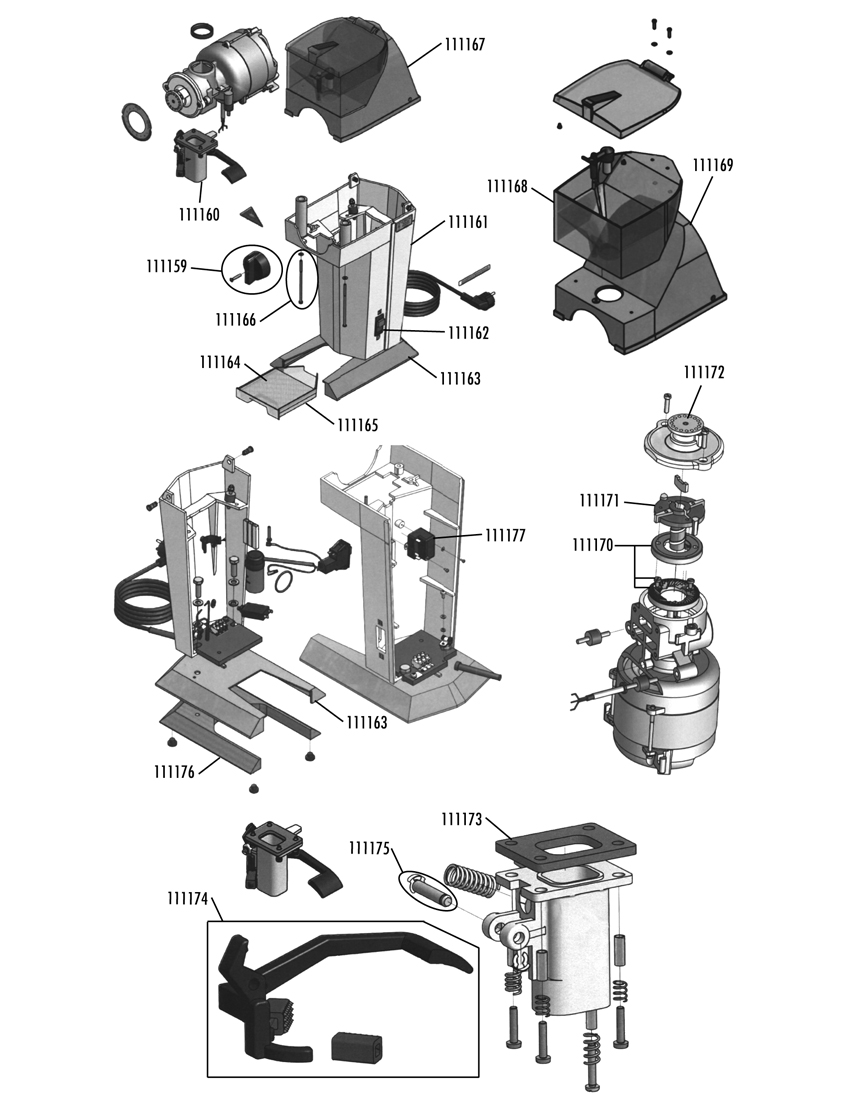 111167
111160
111161
111159
111166
111162
111164
111163
111165
111168
111169
111172
111171
111170
111177
111163
111176
111173
111175
111174