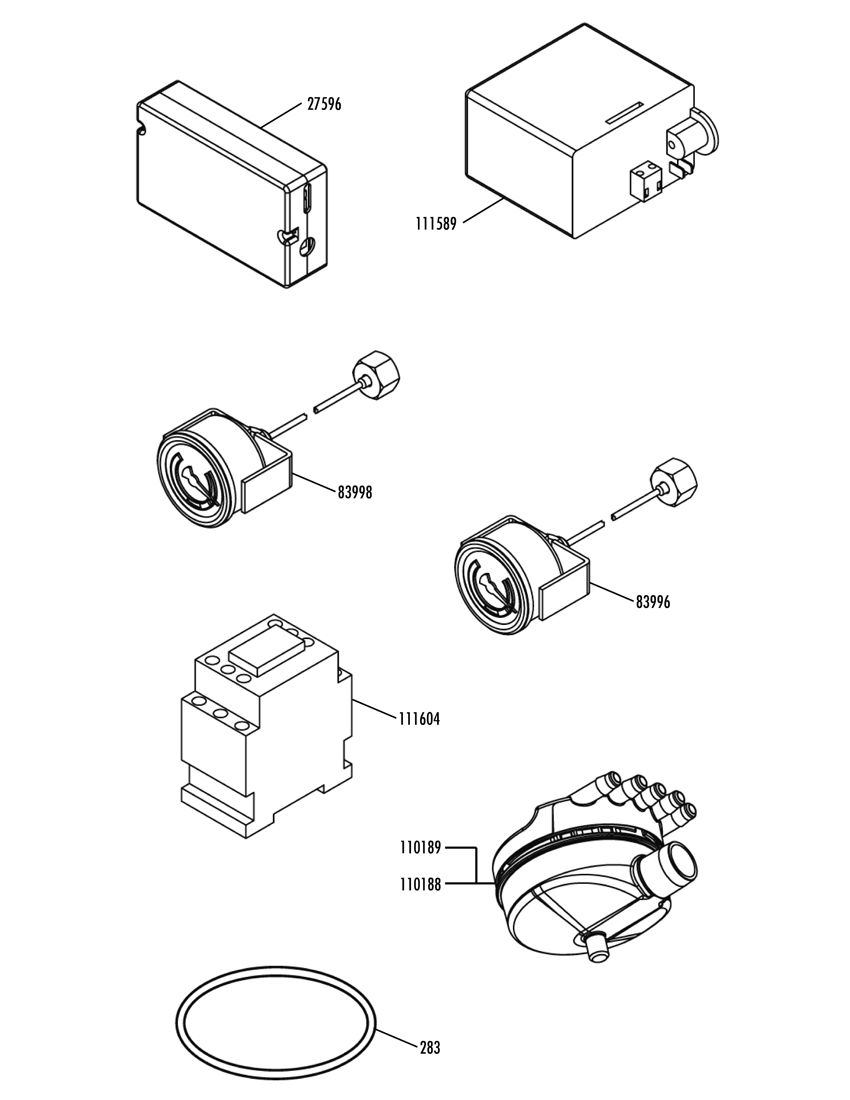 27596

111589

83998

83996

111604

110189

110188

283