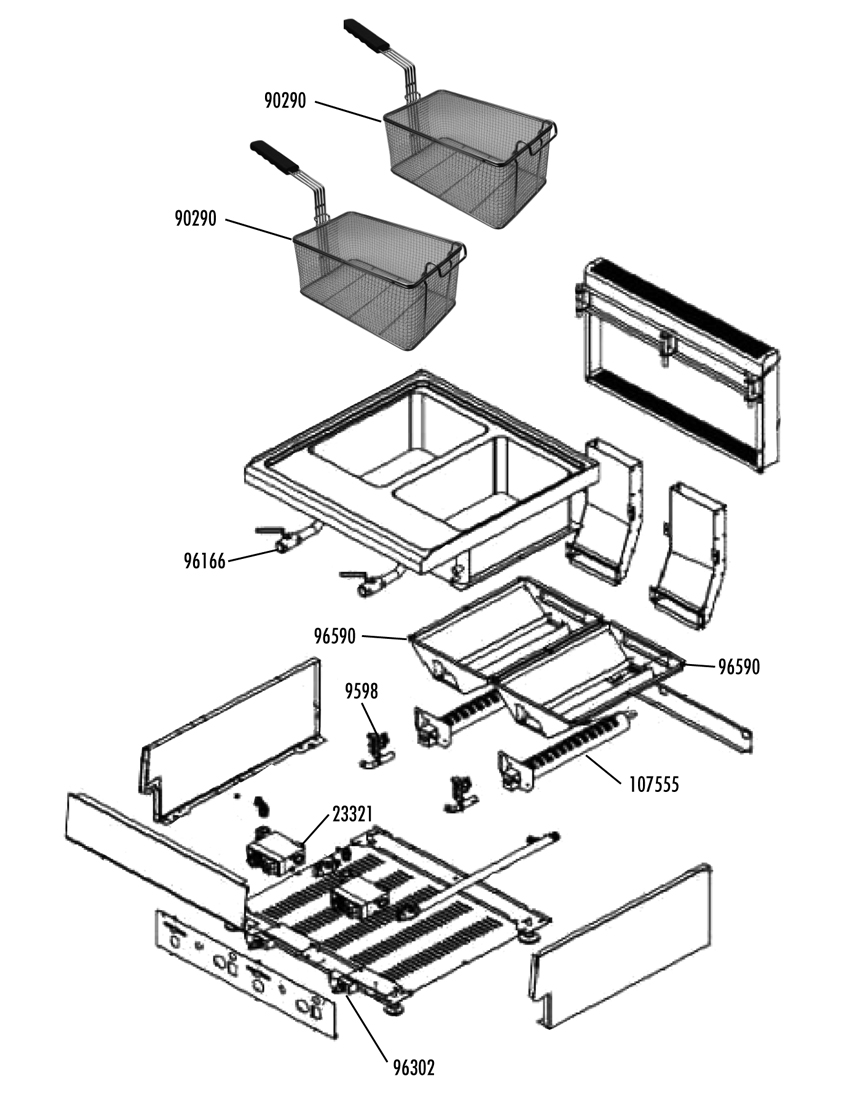 90290

90290

96166

96590

96590

9598

107555

23321

96302