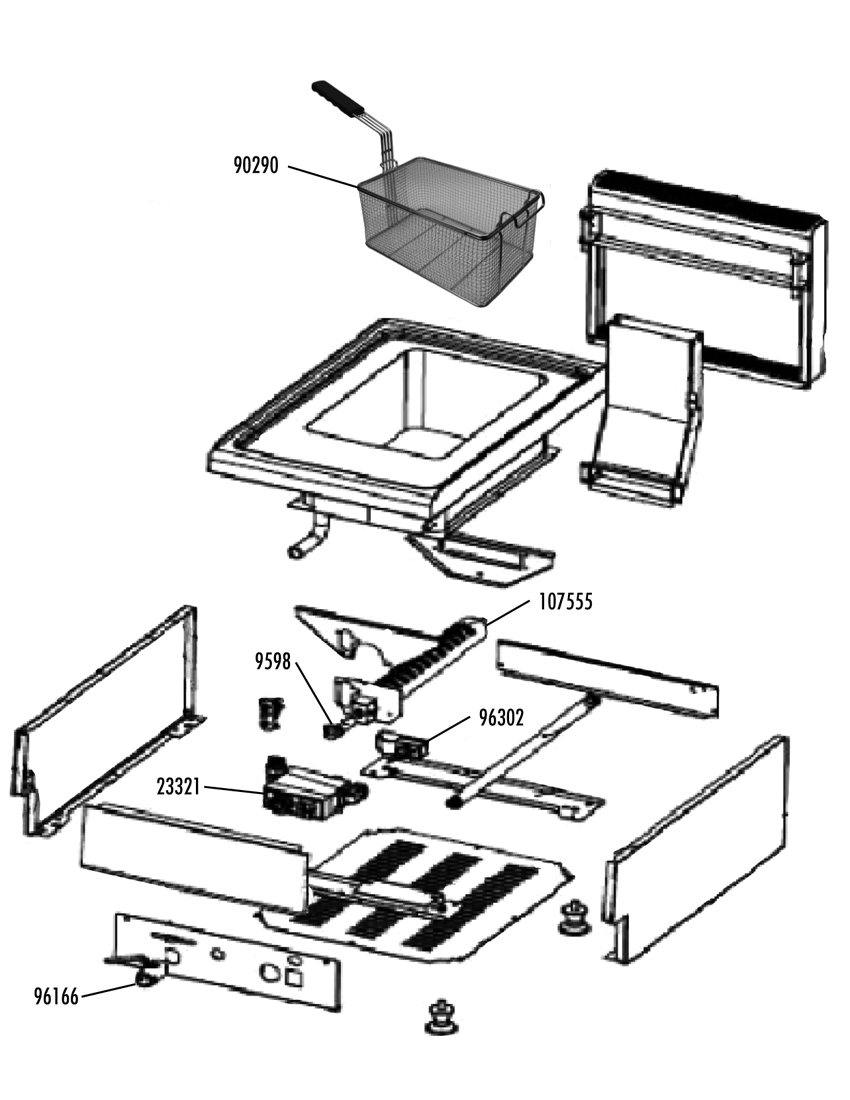 90290

107555

9598

96302

23321

96166