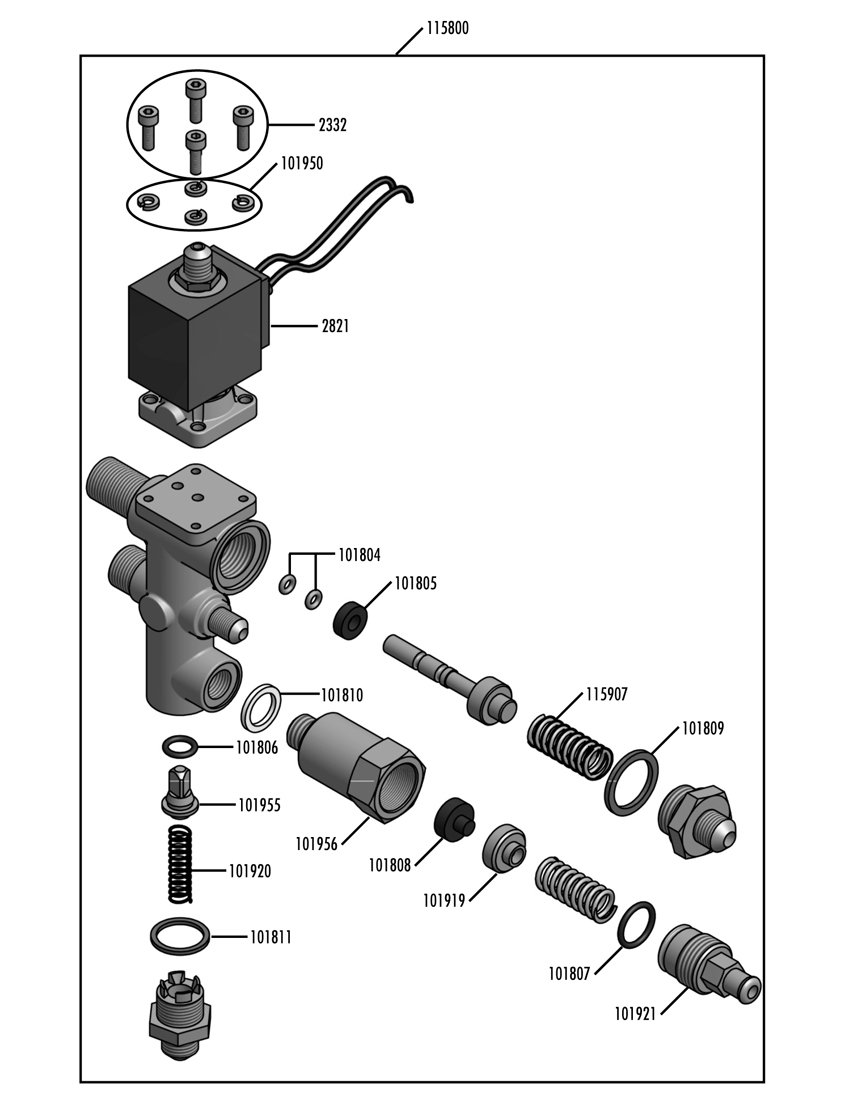 115800
2332
101950
2821
101804
101805
101810
115907
101809
101806
101955
101956
101808
101920
101919
101811
101807
101921