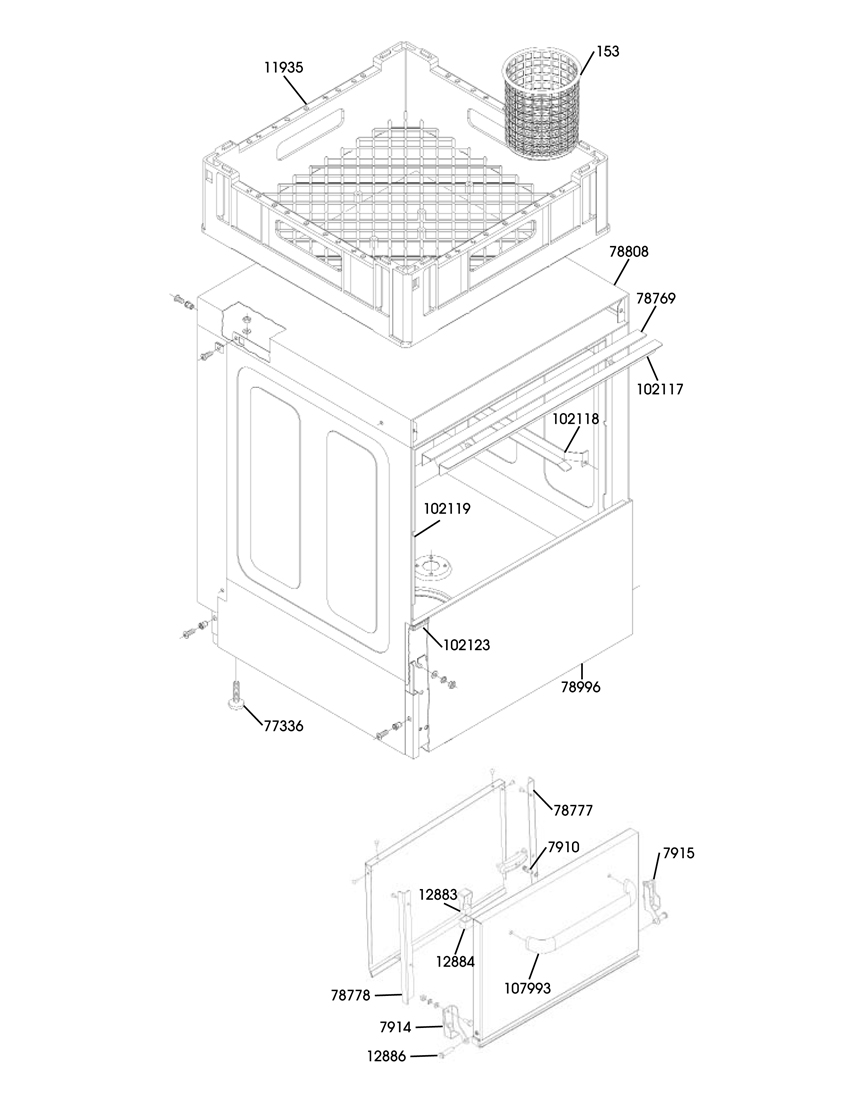 11935
153
78808
78769
102117
102118
102119
102123
78996
77336
78777
7910
7915
12883
12884
107993
78778
7914
12886