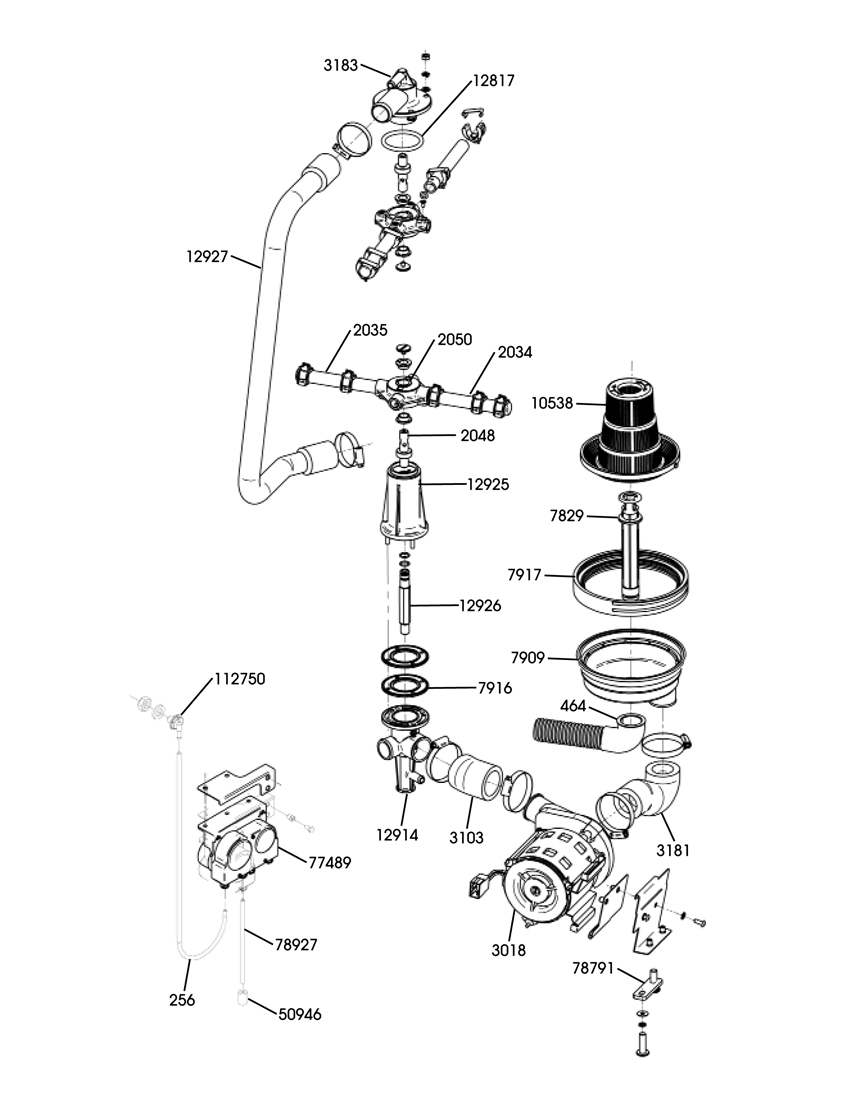 3183
12817
12927
2035
2050
2034
10538
2048
12925
7829
7917
12926
7909
112750
7916
464
12914
3103
3181
77489
3018
78927
78791
256
50946