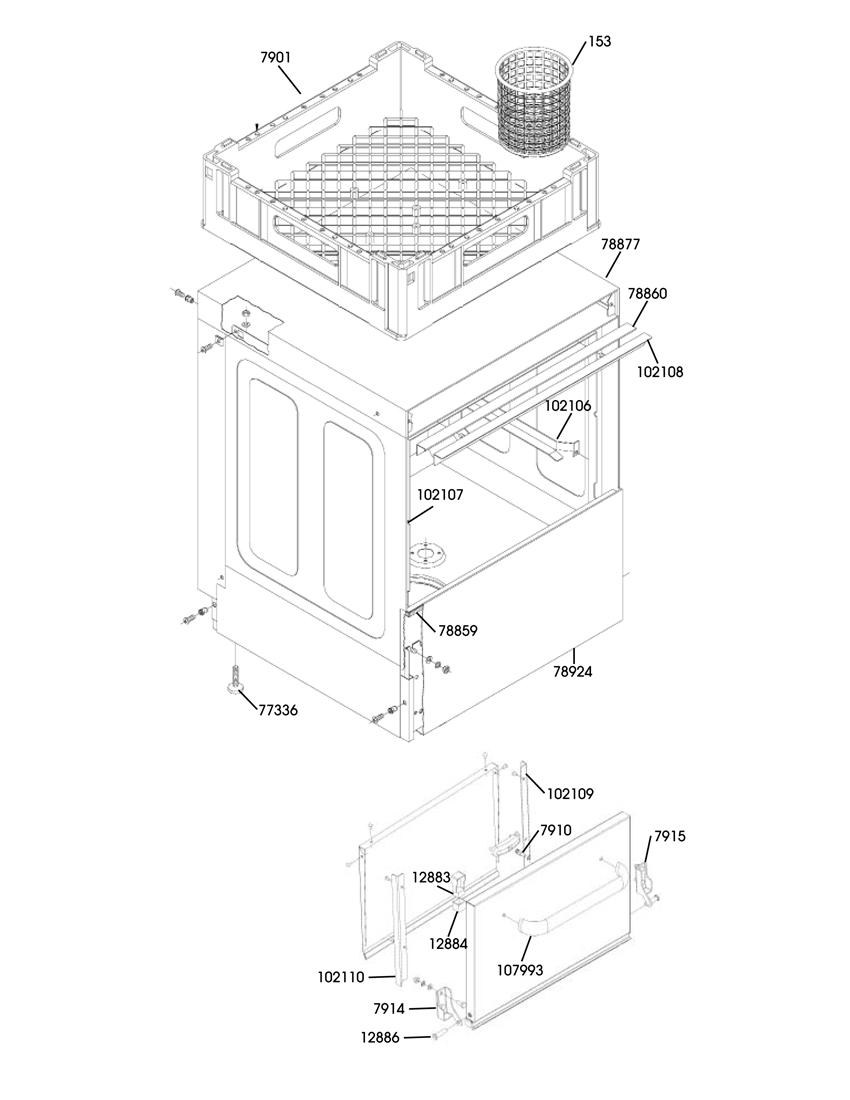 7901
153
78877
78860
102108
102106
102107
78859
78924
77336
102109
7910
7915
12883
12884
107993
102110
7914
12886