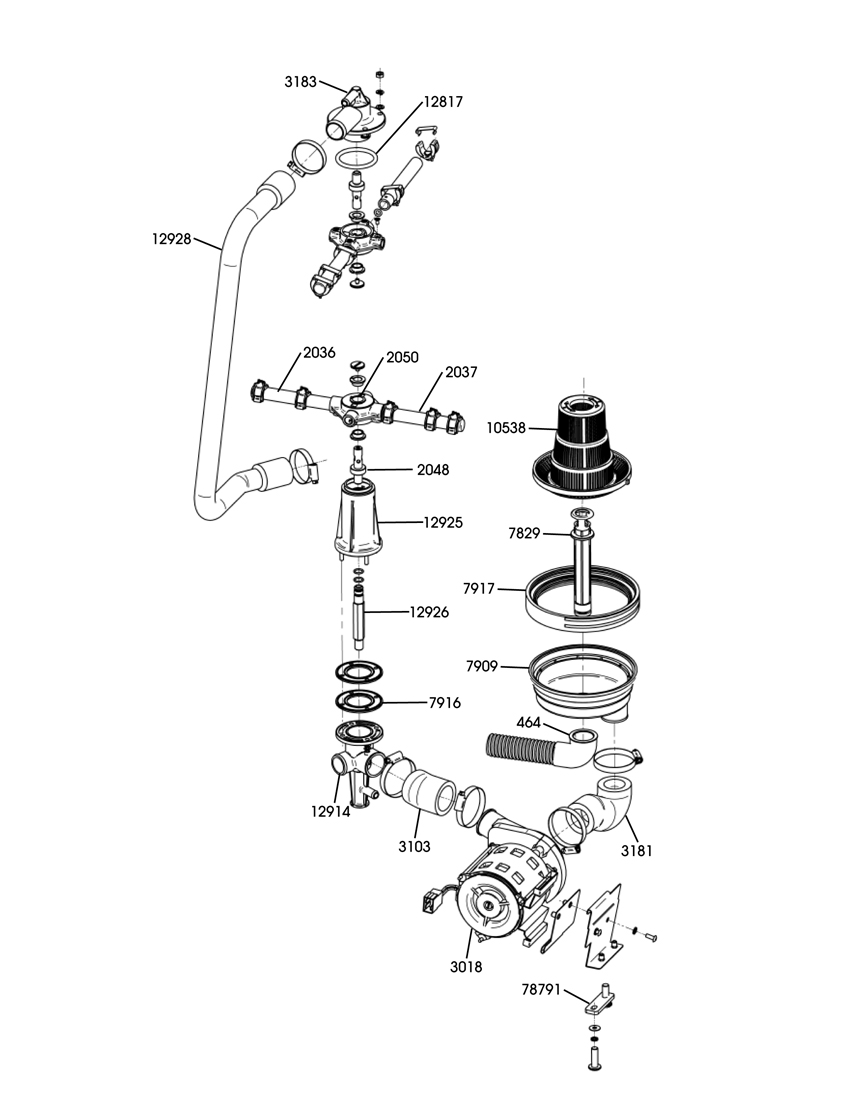 3183
12817
12928
2036
2050
2037
10538
2048
12925
7829
7917
12926
7909
7916
464
12914
3103
3181
3018
78791