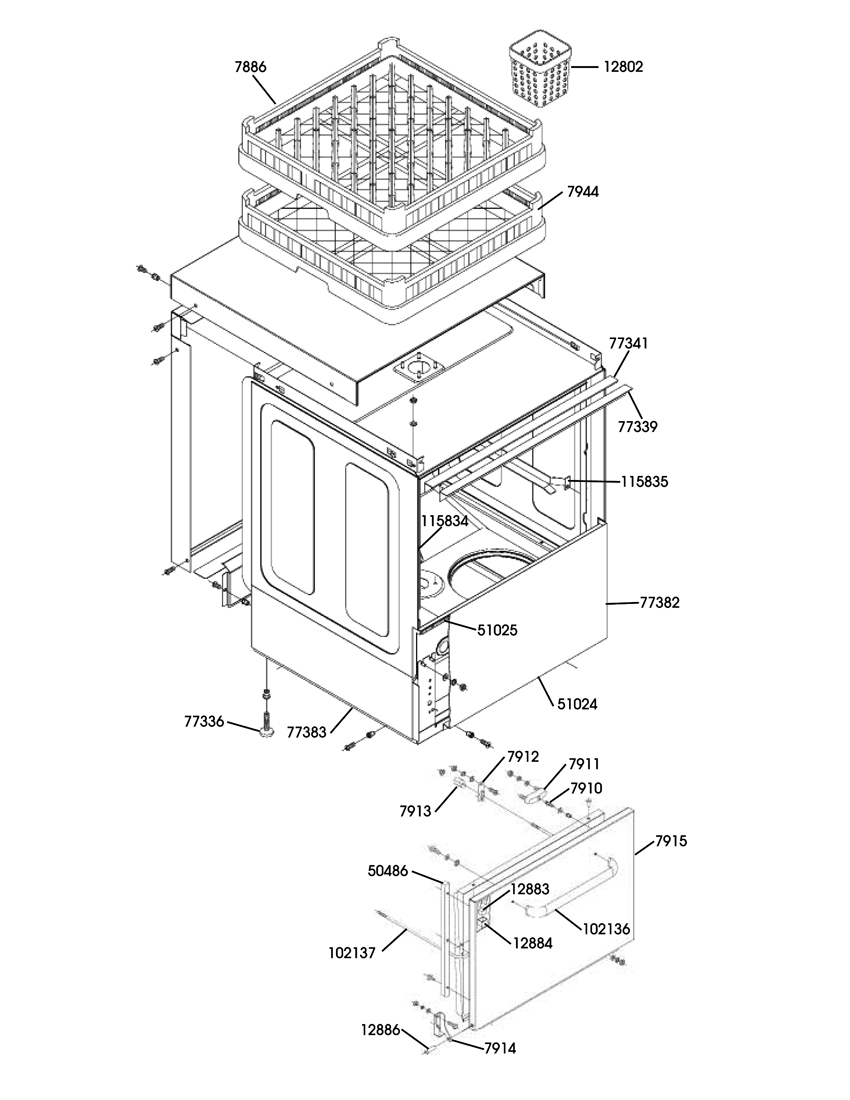 7886
12802
7944
77341
77339
115835
115834
77382
51025
51024
77336
77383
7912
7911
7910
7913
7915
50486
12883
102136
12884
102137
12886
7914