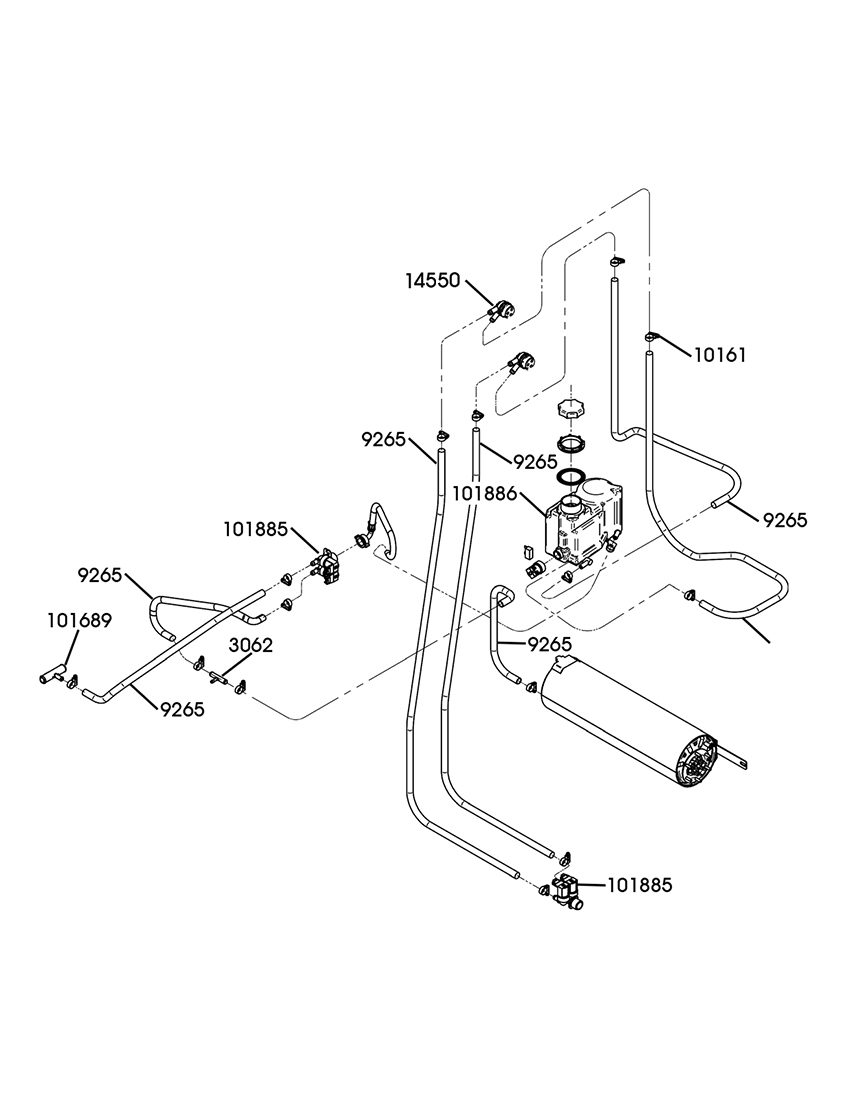 14550
10161
9265
9265
101886
9265
101885
9265
101689
3062
9265
9265
101885