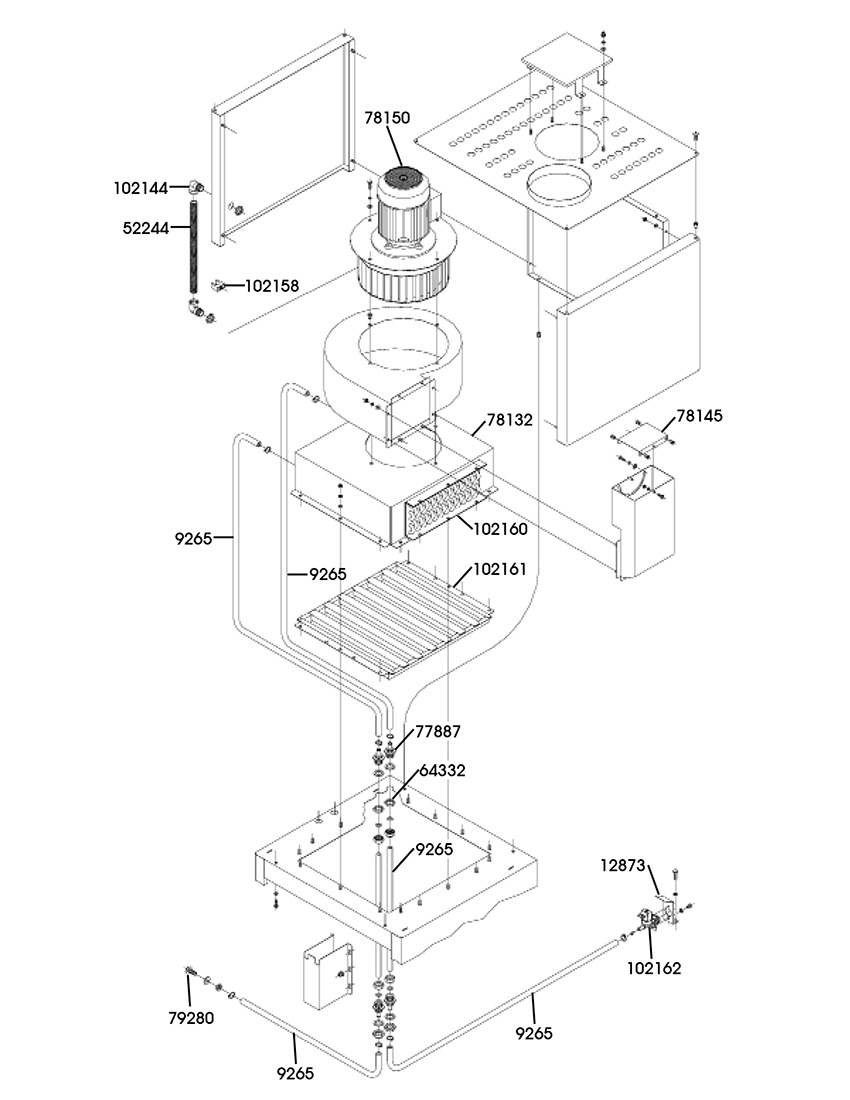 78150
102144
52244
102158
78132
78145
102160
9265
9265
102161
77887
64332
9265
12873
102162
79280
9265
9265